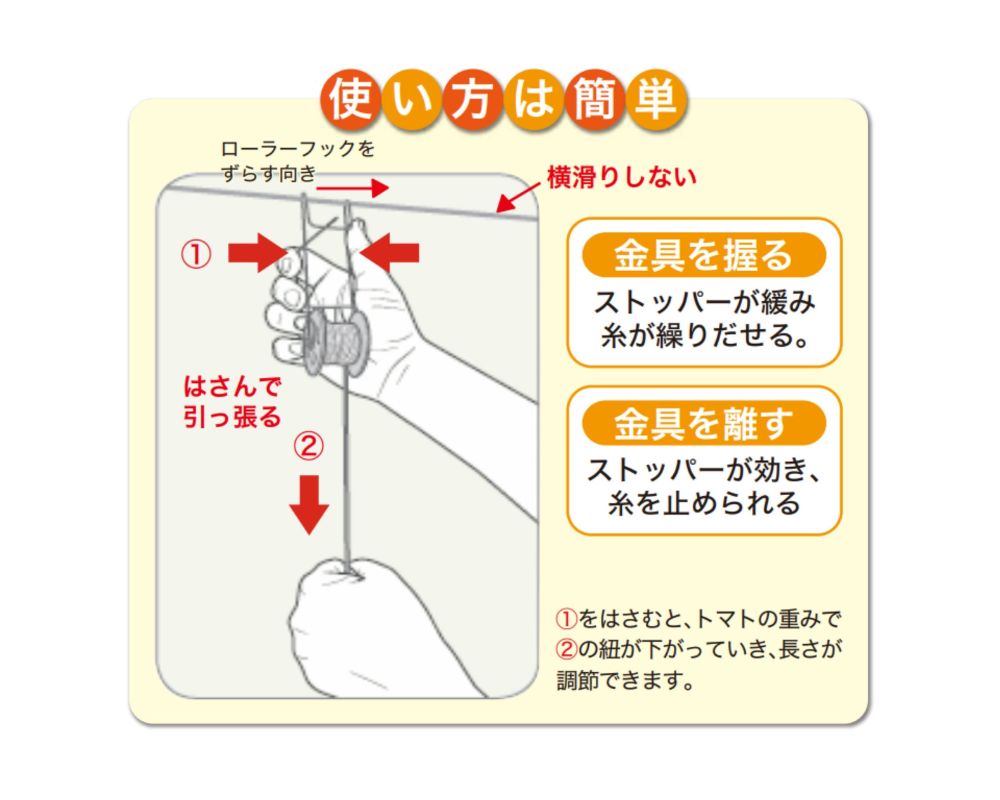 使い方は簡単

ローラーフックをずらす向き

横滑りしない

①

はさんで引っ張る

②

金具を握る
ストッパーが緩み糸が繰りだせる。

金具を離す
ストッパーが効き、糸を止められる

①をはさむと、トマトの重みで②の紐が下がっていき、長さが調節できます。