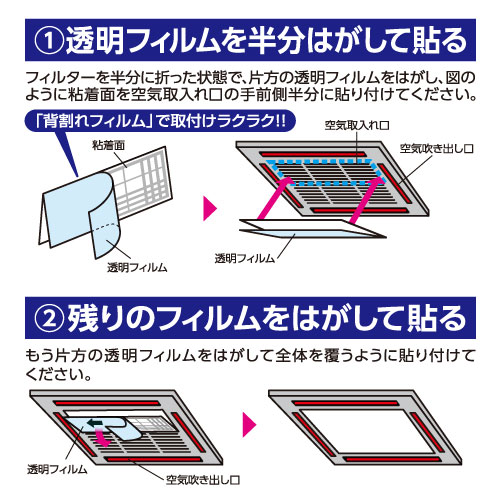 ①透明フィルムを半分はがして貼る

フィルターを半分に折った状態で、片方の透明フィルムをはがし、図のように粘着面を空気取入れ口の手前側半分に貼り付けてください。

「背割れフィルム」で取付けラクラク!!

粘着面

透明フィルム

空気取入れ口

空気吹き出し口

透明フィルム

②残りのフィルムをはがして貼る

もう片方の透明フィルムをはがして全体を覆うように貼り付けてください。

透明フィルム

空気吹き出し口