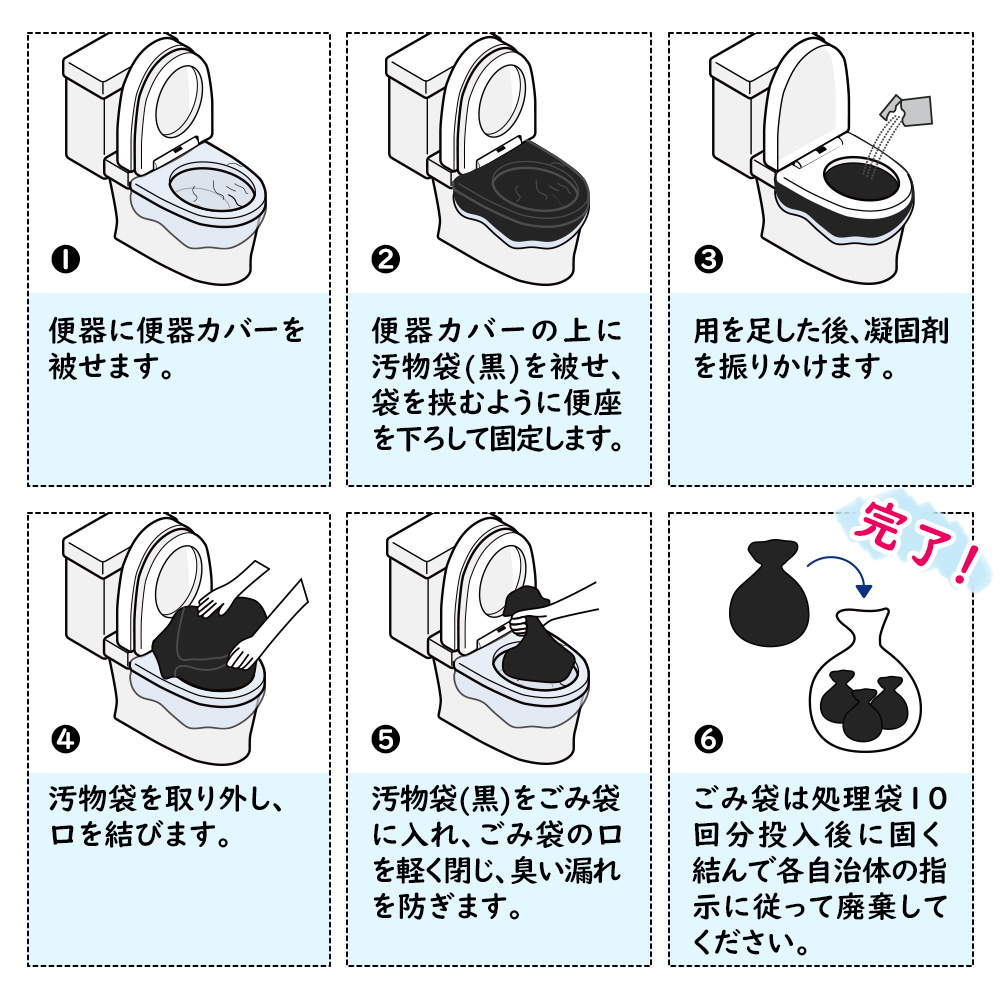 ❶

便器に便器カバーを被せます。

❷

便器カバーの上に汚物袋(黒)を被せ、袋を挟むように便座を下ろして固定します。

❸

用を足した後、凝固剤を振りかけます。

❹

汚物袋を取り外し、口を結びます。

❺

汚物袋(黒)をごみ袋に入れ、ごみ袋の口を軽く閉じ、臭い漏れを防ぎます。

完了!

❻

ごみ袋は処理袋10回分投入後に固く結んで各自治体の指示に従って廃棄してください。