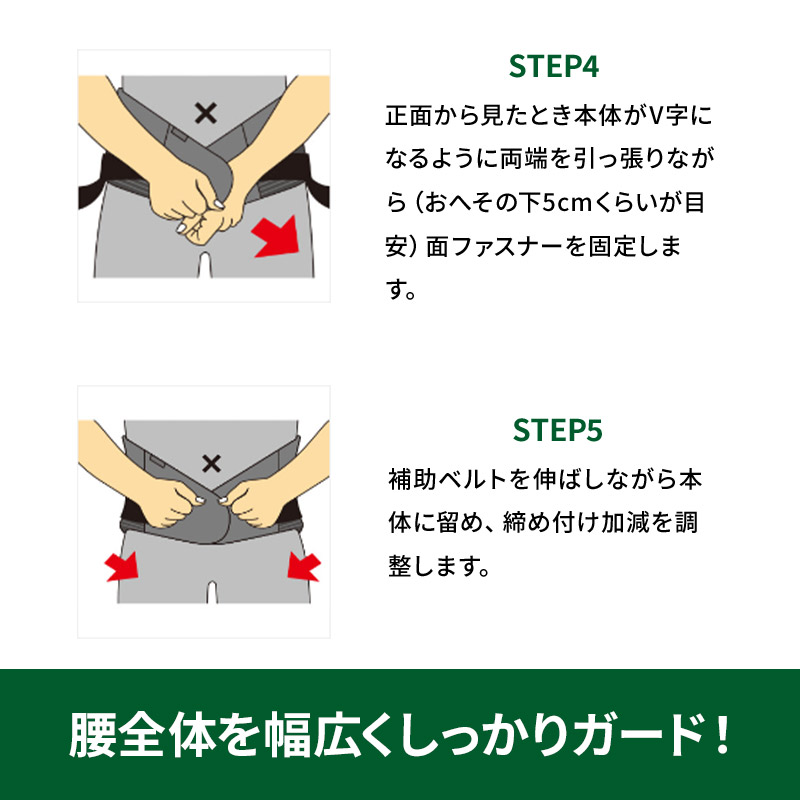 ×

STEP4

正面から見たとき本体がV字になるように両端を引っ張りながら（おへその下5cmくらいが目安）面ファスナーを固定します。

×

STEP5

補助ベルトを伸ばしながら本体に留め、締め付け加減を調整します。

腰全体を幅広くしっかりガード！