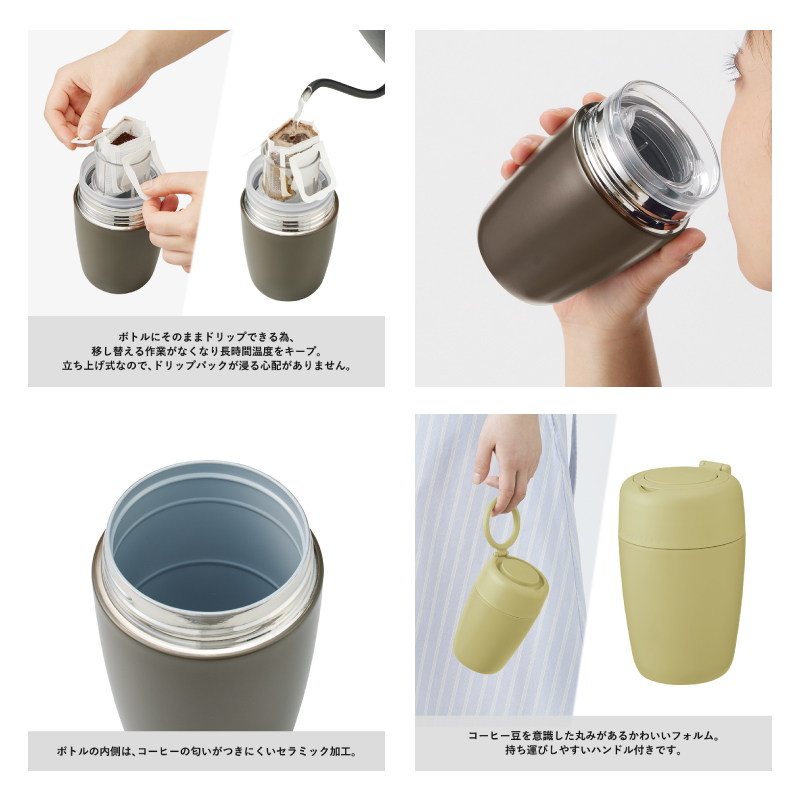 ボトルにそのままドリップできる為、
移し替える作業がなくなり長時間温度をキープ。
立ち上げ式なので、ドリップパックが浸る心配がありません。

ボトルの内側は、コーヒーの匂いがつきにくいセラミック加工。

コーヒー豆を意識した丸みがあるかわいいフォルム。
持ち運びしやすいハンドル付きです。