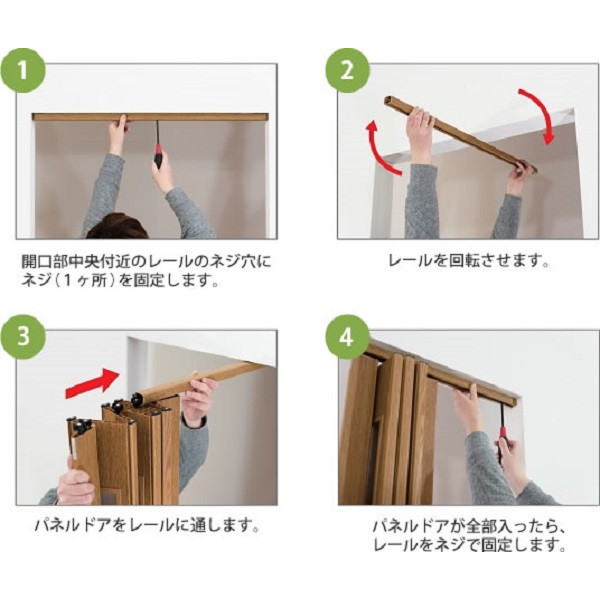 1

開口部中央付近のレールのネジ穴にネジ（1ヶ所）を固定します。

2

レールを回転させます。

3

パネルドアをレールに通します。

4

パネルドアが全部入ったら、レールをネジで固定します。