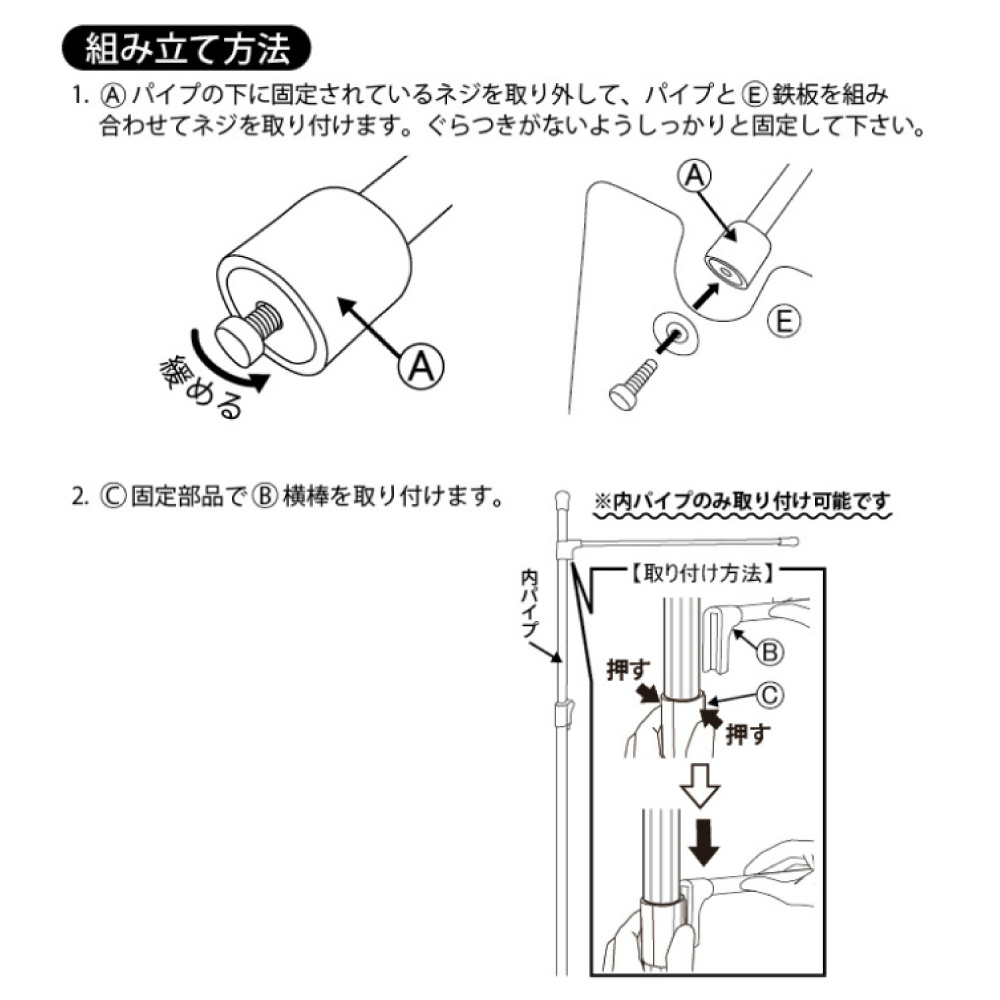 組み立て方法

1. Ⓐ パイプの下に固定されているネジを取り外して、パイプと Ⓔ 鉄板を組み合わせてネジを取り付けます。ぐらつきがないようしっかりと固定して下さい。

緩める

A

A

E

2. Ⓒ 固定部品で Ⓑ 横棒を取り付けます。

※内パイプのみ取り付け可能です

内パイプ

【取り付け方法】

B

押す

C

押す