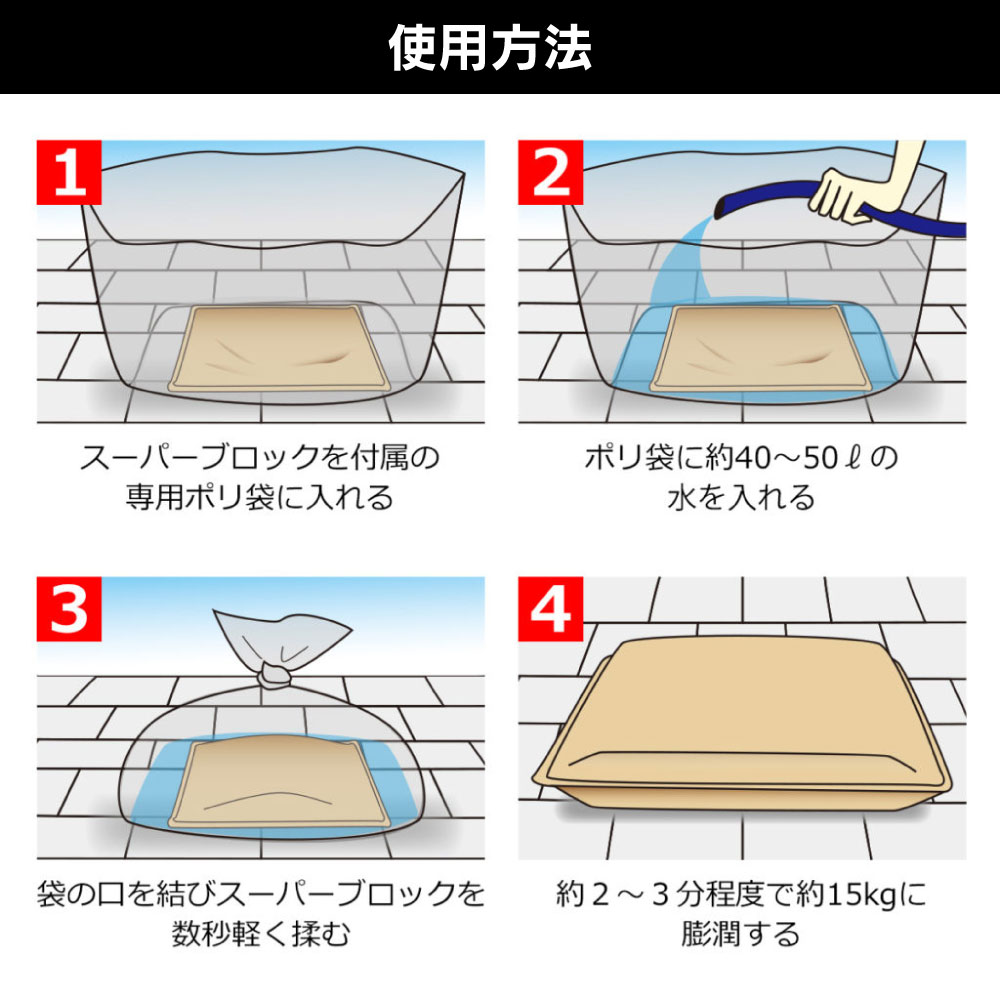 使用方法

1

スーパーブロックを付属の専用ポリ袋に入れる

2

ポリ袋に約40～50ℓの水を入れる

3

袋の口を結びスーパーブロックを数秒軽く揉む

4

約２～３分程度で約15kgに膨潤する