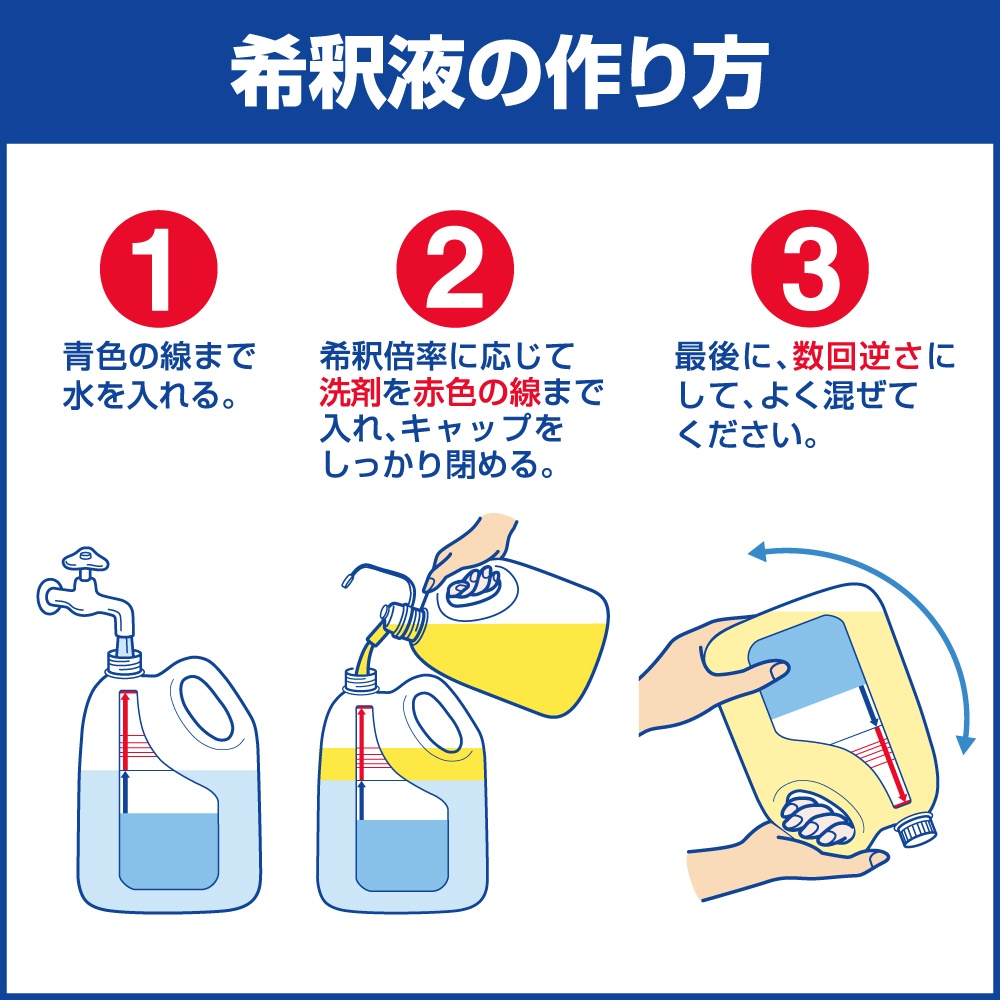 希釈液の作り方

1
青色の線まで水を入れる。

2
希釈倍率に応じて洗剤を赤色の線まで入れ、キャップをしっかり閉める。

3
最後に、数回逆さにして、よく混ぜてください。