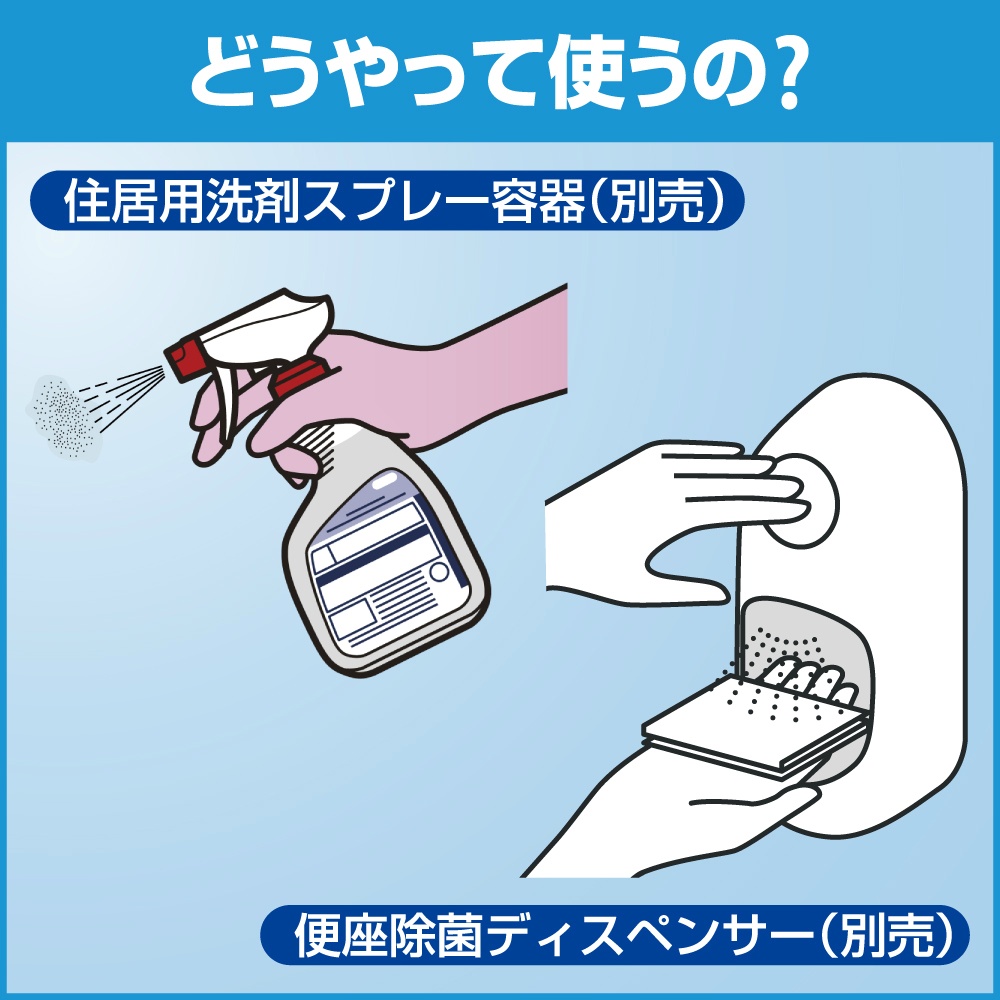 どうやって使うの?

住居用洗剤スプレー容器(別売)

便座除菌ディスペンサー(別売)