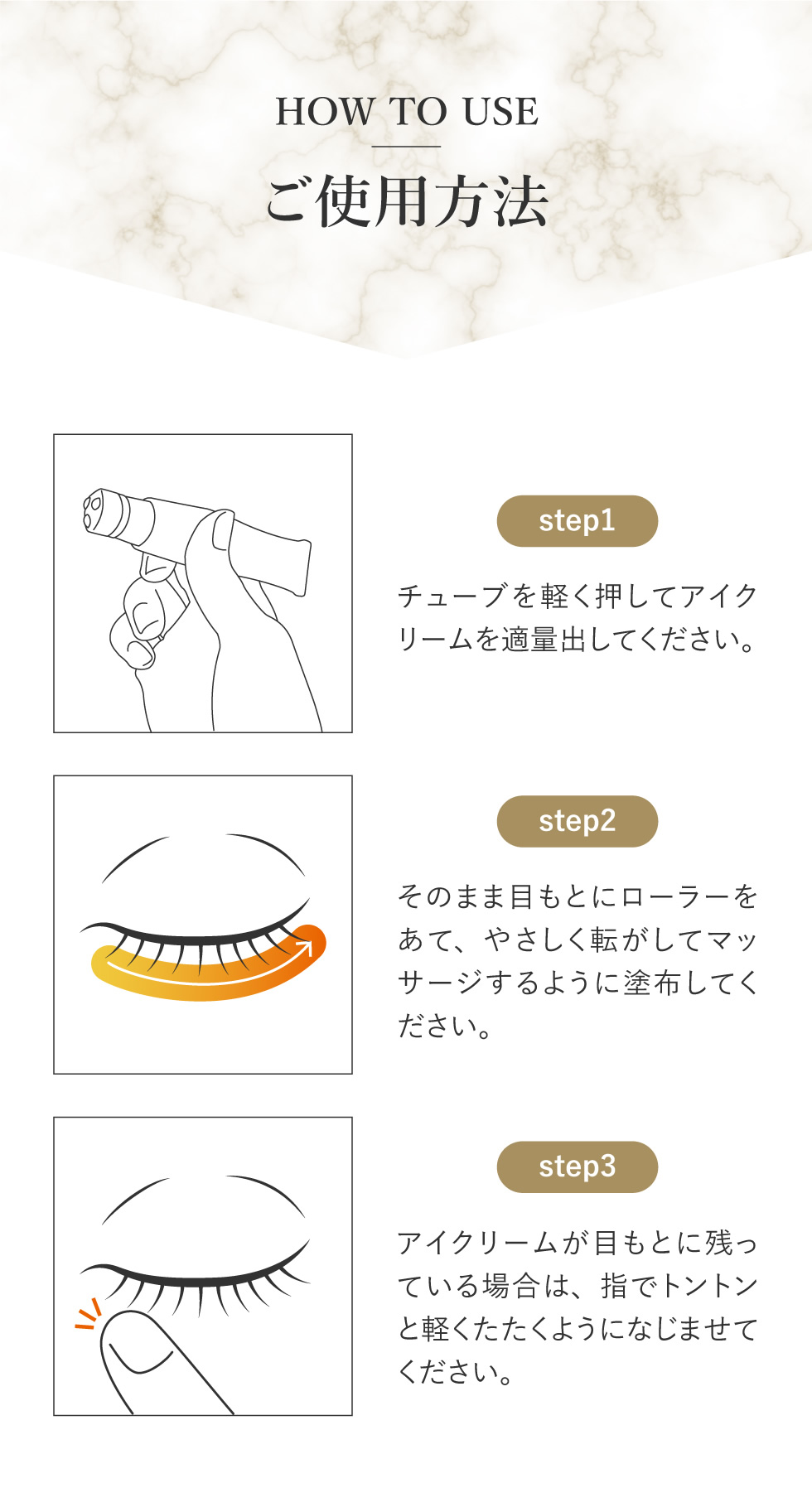 HOW TO USE

ご使用方法

step1

チューブを軽く押してアイクリームを適量出してください。

step2

そのまま目もとにローラーをあて、やさしく転がしてマッサージするように塗布してください。

step3

アイクリームが目もとに残っている場合は、指でトントンと軽くたたくようになじませてください。