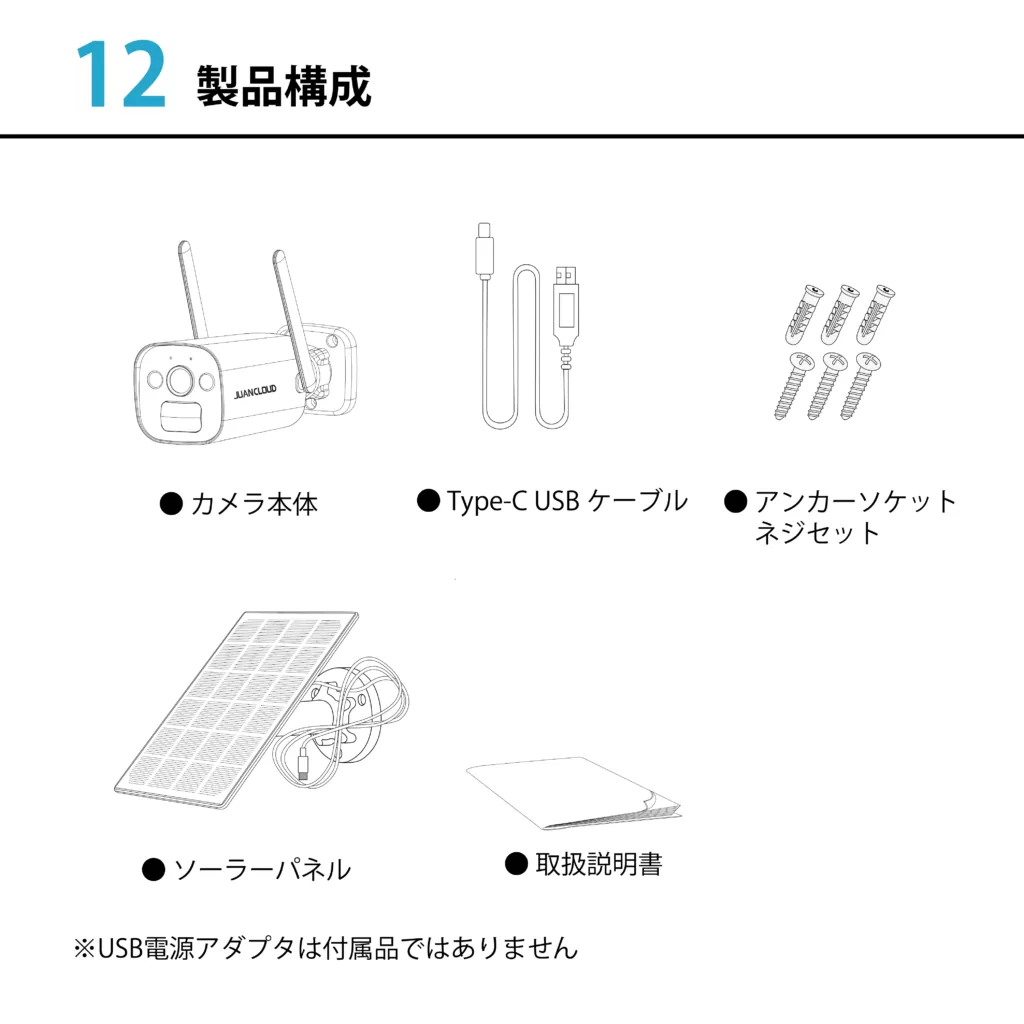 12 製品構成

JUANCLOUD

● カメラ本体

● Type-C USB ケーブル

● アンカーソケット ネジセット

● ソーラーパネル

● 取扱説明書

※USB電源アダプタは付属品ではありません