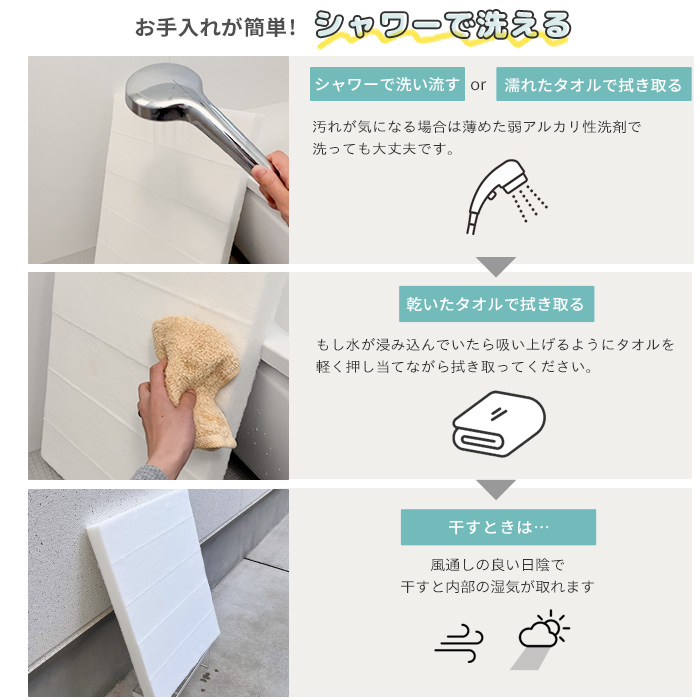 お手入れが簡単！ シャワーで洗える

シャワーで洗い流す or 濡れたタオルで拭き取る

汚れが気になる場合は薄めた弱アルカリ性洗剤で洗っても大丈夫です。

乾いたタオルで拭き取る

もし水が浸み込んでいたら吸い上げるようにタオルを軽く押し当てながら拭き取ってください。

干すときは…

風通しの良い日陰で
干すと内部の湿気が取れます