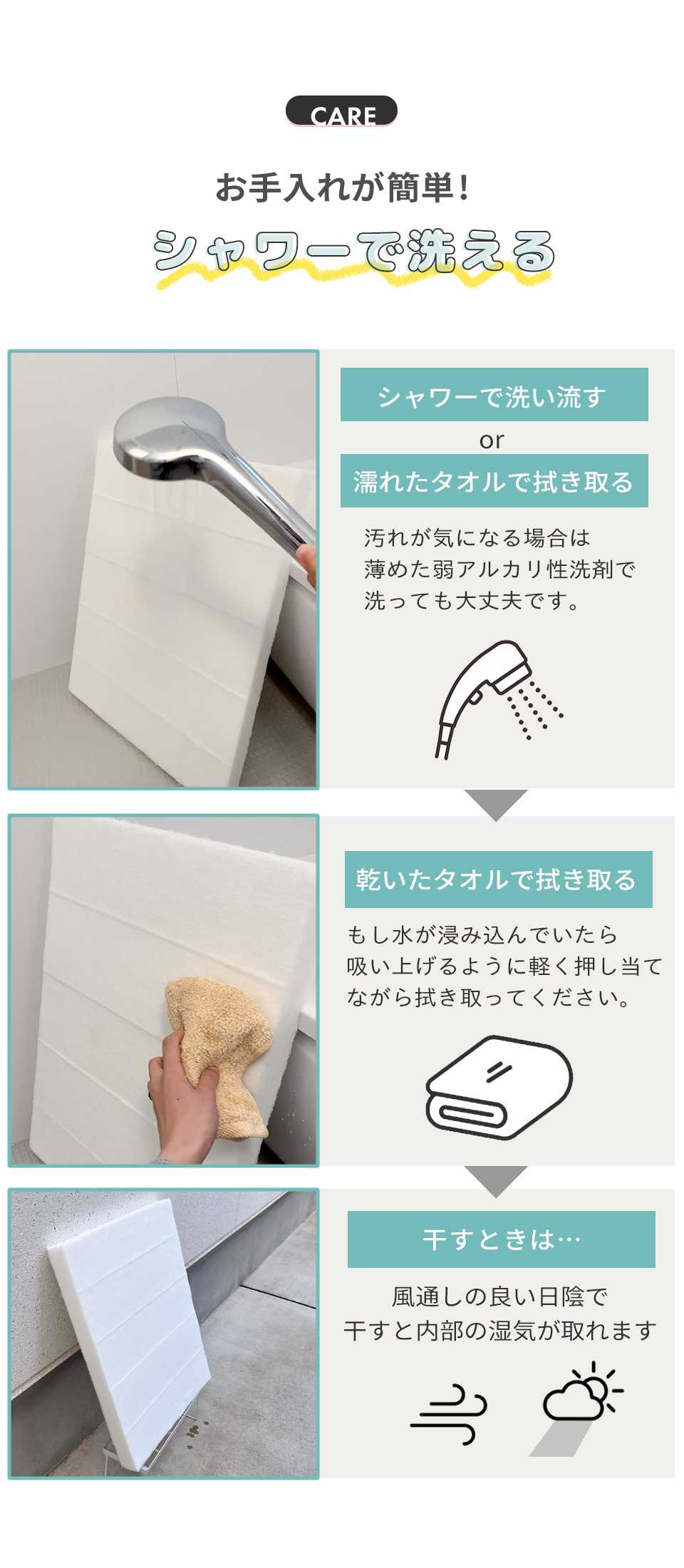 CARE

お手入れが簡単！

シャワーで洗える

シャワーで洗い流す

or

濡れたタオルで拭き取る

汚れが気になる場合は
薄めた弱アルカリ性洗剤で
洗っても大丈夫です。

乾いたタオルで拭き取る

もし水が浸み込んでいたら
吸い上げるように軽く押し当て
ながら拭き取ってください。

干すときは…

風通しの良い日陰で
干すと内部の湿気が取れます