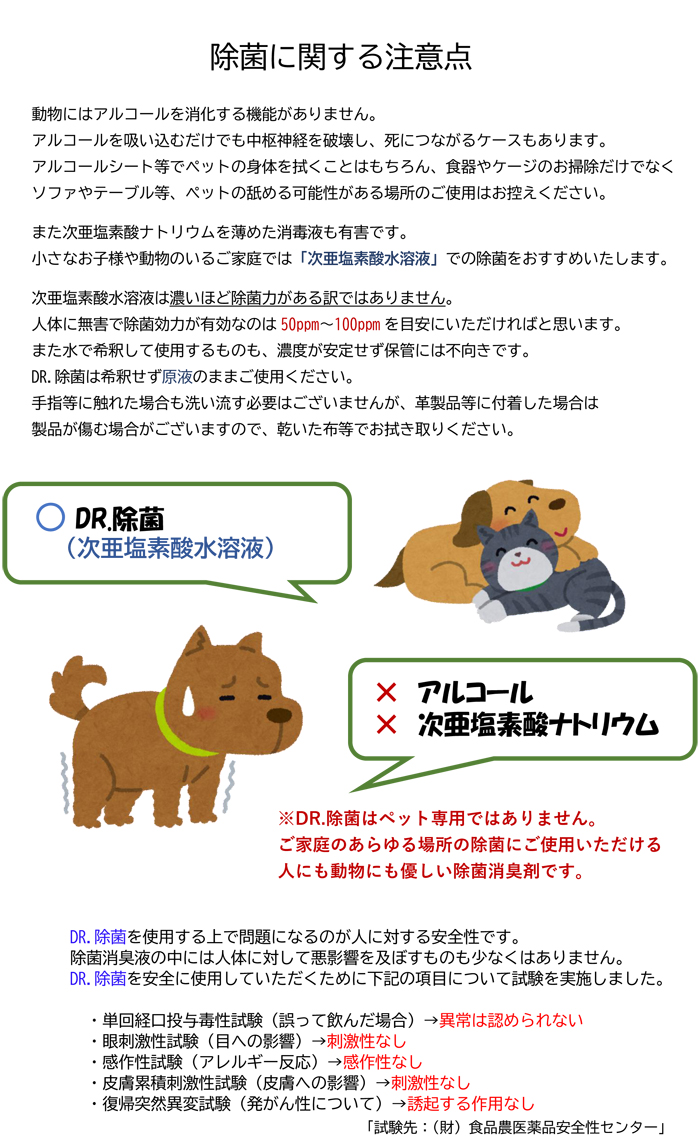 除菌に関する注意点

動物にはアルコールを消化する機能がありません。
アルコールを吸い込むだけでも中枢神経を破壊し、死につながるケースもあります。
アルコールシート等でペットの身体を拭くことはもちろん、食器やケージのお掃除だけでなくソファやテーブル等、ペットの舐める可能性がある場所のご使用はお控えください。

また次亜塩素酸ナトリウムを薄めた消毒液も有害です。
小さなお子様や動物のいるご家庭では「次亜塩素酸水溶液」での除菌をおすすめいたします。

次亜塩素酸水溶液は濃いほど除菌力がある訳ではありません。
人体に無害で除菌効力が有効なのは 50ppm～100ppm を目安にいただければと思います。
また水で希釈して使用するものも、濃度が安定せず保管には不向きです。
DR.除菌は希釈せず原液のままご使用ください。
手指等に触れた場合も洗い流す必要はございませんが、革製品等に付着した場合は製品が傷む場合がございますので、乾いた布等でお拭き取りください。

○ DR.除菌
（次亜塩素酸水溶液）

× アルコール
× 次亜塩素酸ナトリウム

※DR.除菌はペット専用ではありません。
ご家庭のあらゆる場所の除菌にご使用いただける人にも動物にも優しい除菌消臭剤です。

DR.除菌を使用する上で問題になるのが人に対する安全性です。
除菌消臭液の中には人体に対して悪影響を及ぼすものも少なくはありません。
DR.除菌を安全に使用していただくために下記の項目について試験を実施しました。

・単回経口投与毒性試験（誤って飲んだ場合）→異常は認められない
・眼刺激性試験（目への影響）→刺激性なし
・感作性試験（アレルギー反応）→感作性なし
・皮膚累積刺激性試験（皮膚への影響）→刺激性なし
・復帰突然異変試験（発がん性について）→誘起する作用なし
「試験先：（財）食品農医薬品安全性センター」