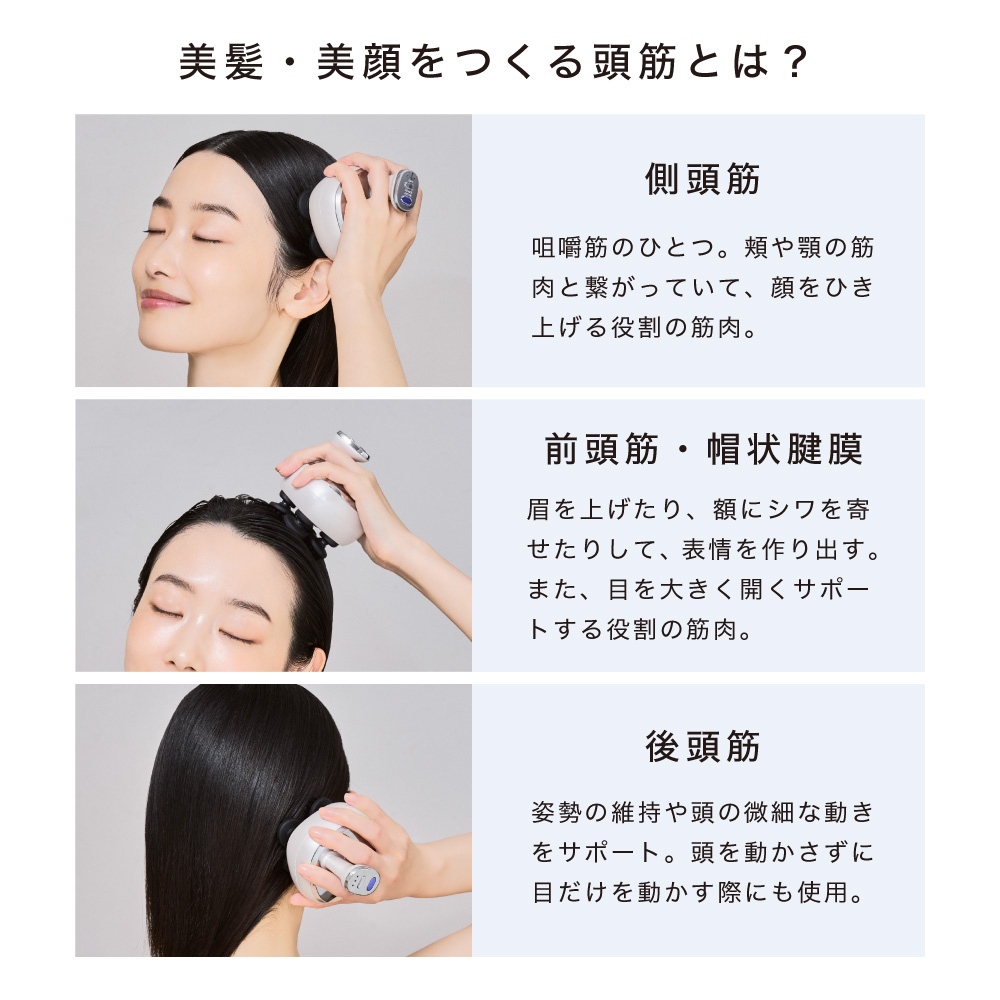 美髪・美顔をつくる頭筋とは？

側頭筋

咀嚼筋のひとつ。頬や顎の筋肉と繋がっていて、顔をひき上げる役割の筋肉。

前頭筋・帽状腱膜

眉を上げたり、額にシワを寄せたりして、表情を作り出す。また、目を大きく開くサポートする役割の筋肉。

後頭筋

姿勢の維持や頭の微細な動きをサポート。頭を動かさずに目だけを動かす際にも使用。