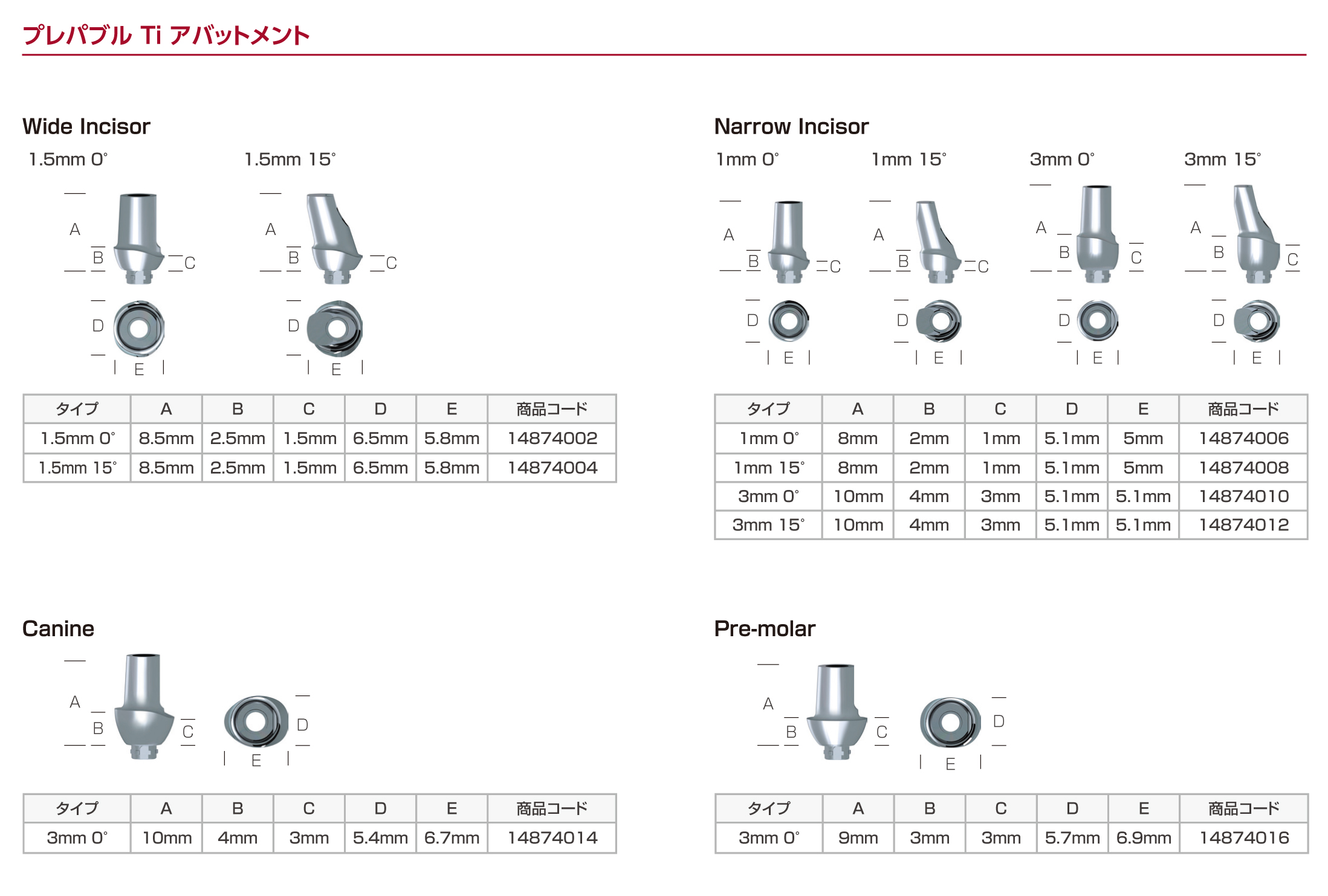 プレパブル Ti アバットメント

Wide Incisor

1.5mm 0°

A B C D E

1.5mm 15°

A B C D E

| タイプ | A | B | C | D | E | 商品コード |
|---|---|---|---|---|---|---|
| 1.5mm 0° | 8.5mm | 2.5mm | 1.5mm | 6.5mm | 5.8mm | 14874002 |
| 1.5mm 15° | 8.5mm | 2.5mm | 1.5mm | 6.5mm | 5.8mm | 14874004 |

Narrow Incisor

1mm 0°

A B C D E

1mm 15°

A B C D E

3mm 0°

A B C D E

3mm 15°

A B C D E

| タイプ | A | B | C | D | E | 商品コード |
|---|---|---|---|---|---|---|
| 1mm 0° | 8mm | 2mm | 1mm | 5.1mm | 5mm | 14874006 |
| 1mm 15° | 8mm | 2mm | 1mm | 5.1mm | 5mm | 14874008 |
| 3mm 0° | 10mm | 4mm | 3mm | 5.1mm | 5.1mm | 14874010 |
| 3mm 15° | 10mm | 4mm | 3mm | 5.1mm | 5.1mm | 14874012 |

Canine

A B C D E

| タイプ | A | B | C | D | E | 商品コード |
|---|---|---|---|---|---|---|
| 3mm 0° | 10mm | 4mm | 3mm | 5.4mm | 6.7mm | 14874014 |

Pre-molar

A B C D E

| タイプ | A | B | C | D | E | 商品コード |
|---|---|---|---|---|---|---|
| 3mm 0° | 9mm | 3mm | 3mm | 5.7mm | 6.9mm | 14874016 |