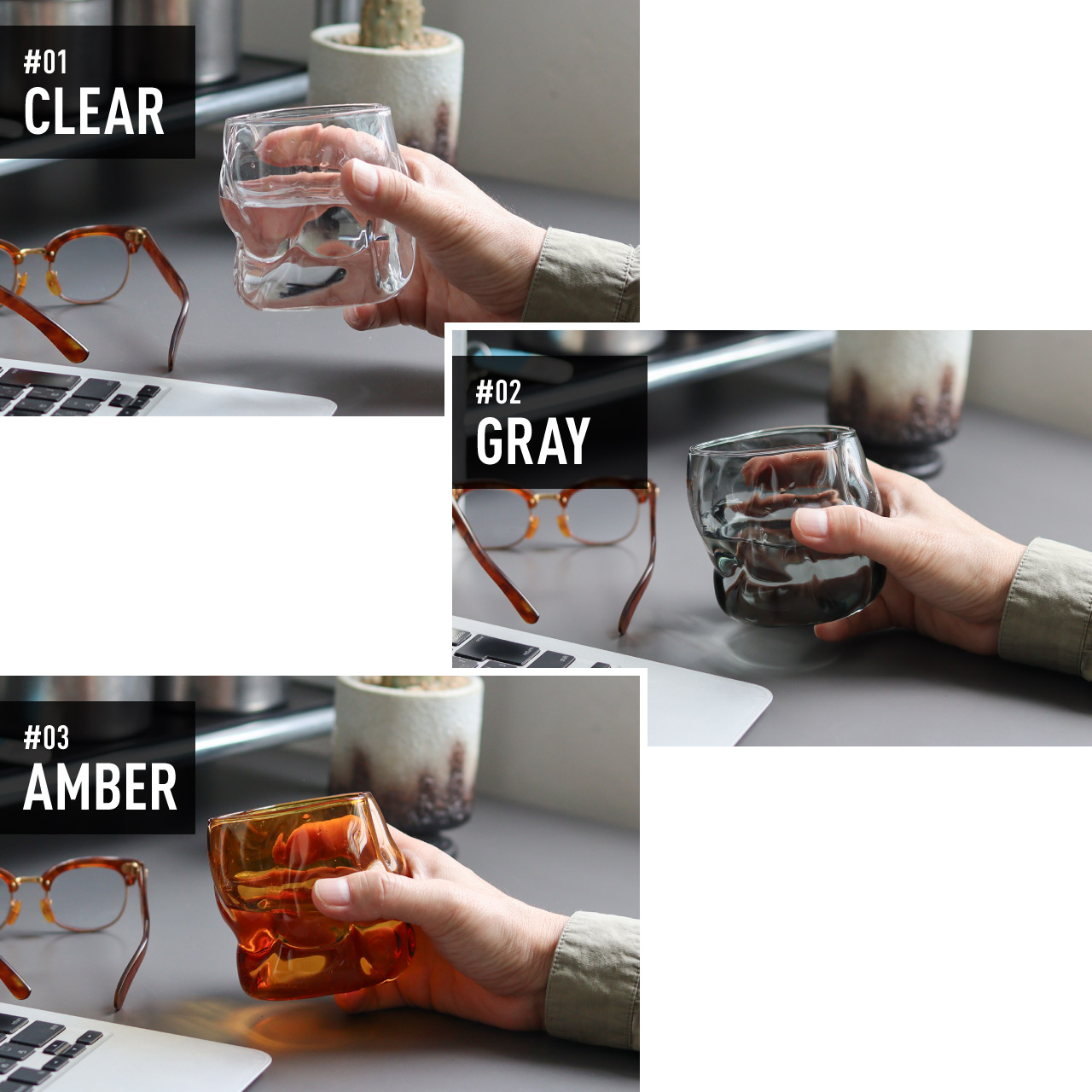 #01
CLEAR

#02
GRAY

#03
AMBER