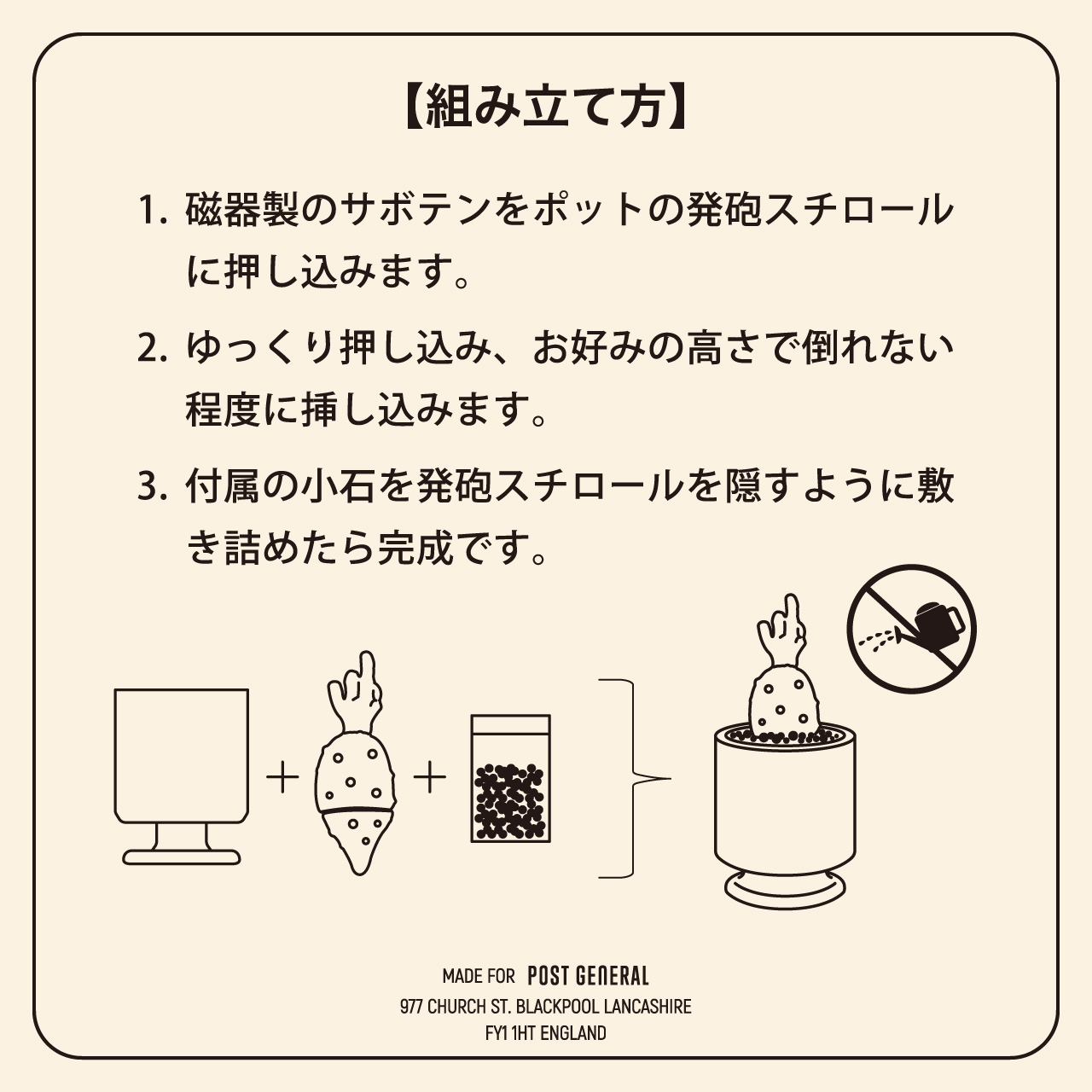 【組み立て方】

1. 磁器製のサボテンをポットの発砲スチロールに押し込みます。

2. ゆっくり押し込み、お好みの高さで倒れない程度に挿し込みます。

3. 付属の小石を発砲スチロールを隠すように敷き詰めたら完成です。

+ +

MADE FOR POST GENERAL
977 CHURCH ST. BLACKPOOL LANCASHIRE
FY1 1HT ENGLAND