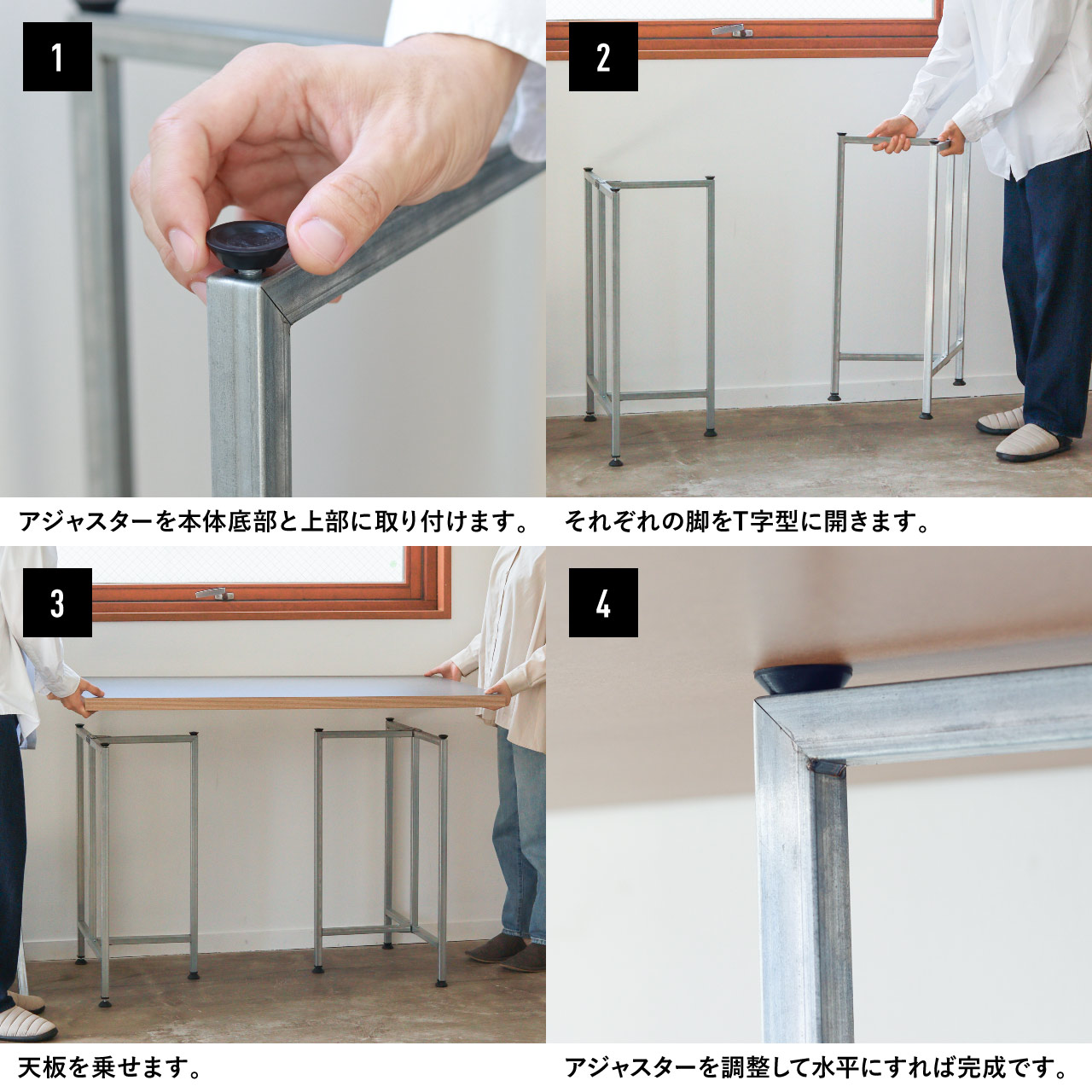 1

アジャスターを本体底部と上部に取り付けます。

2

それぞれの脚をT字型に開きます。

3

天板を乗せます。

4

アジャスターを調整して水平にすれば完成です。