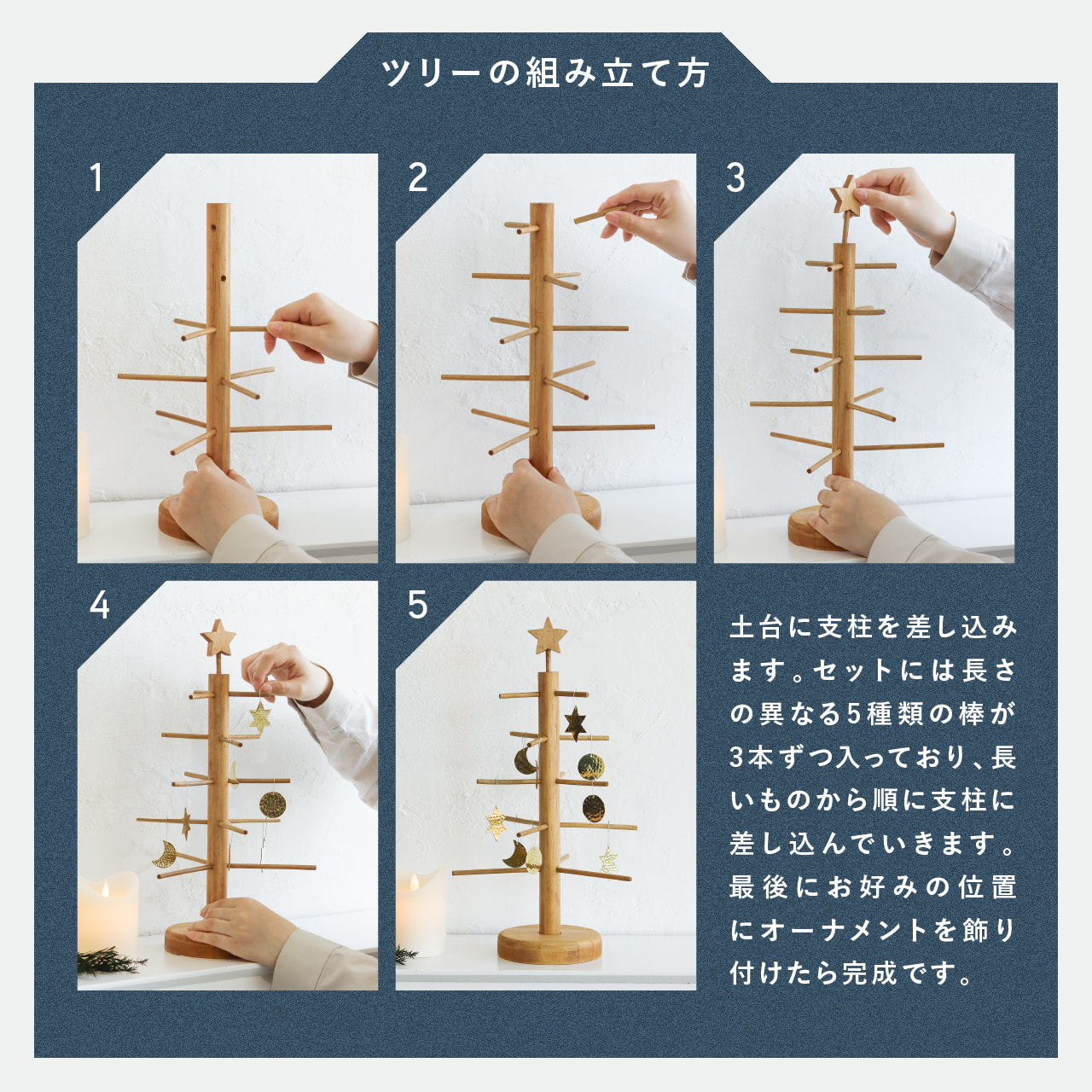 ツリーの組み立て方

1

2

3

4

5

土台に支柱を差し込みます。セットには長さの異なる5種類の棒が3本ずつ入っており、長いものから順に支柱に差し込んでいきます。最後にお好みの位置にオーナメントを飾り付けたら完成です。