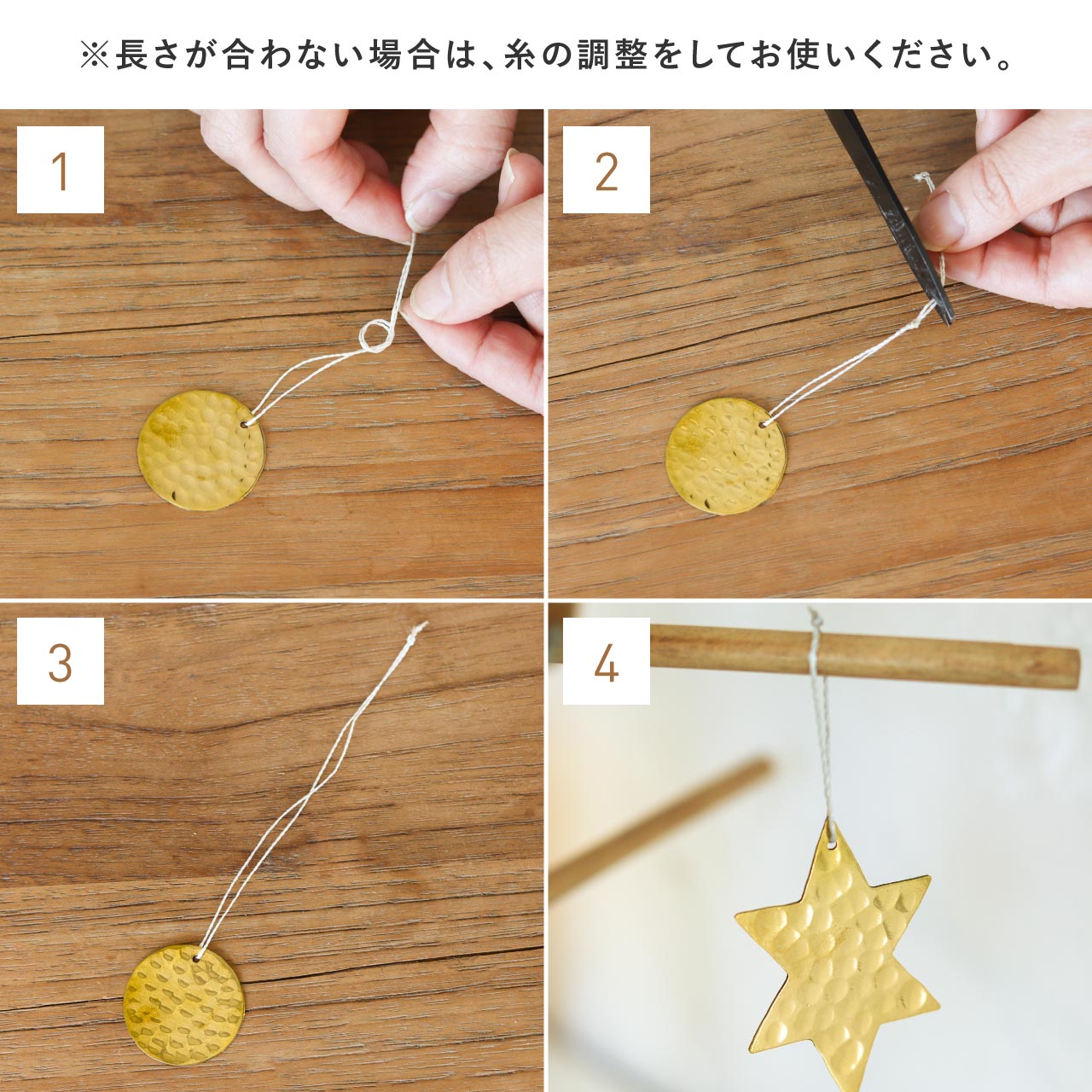 ※長さが合わない場合は、糸の調整をしてお使いください。

1

2

3

4