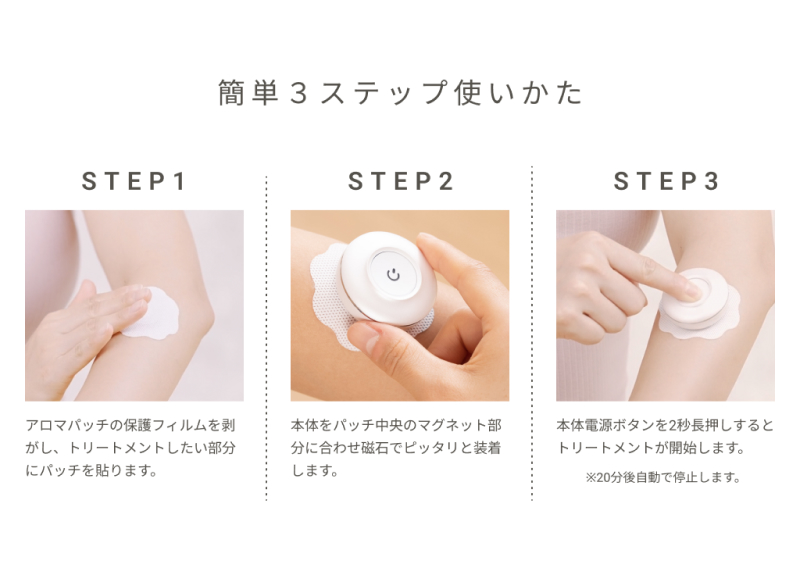 簡単３ステップ使いかた

STEP1

アロマパッチの保護フィルムを剥がし、トリートメントしたい部分にパッチを貼ります。

STEP2

本体をパッチ中央のマグネット部分に合わせ磁石でピッタリと装着します。

STEP3

本体電源ボタンを2秒長押しするとトリートメントが開始します。

※20分後自動で停止します。