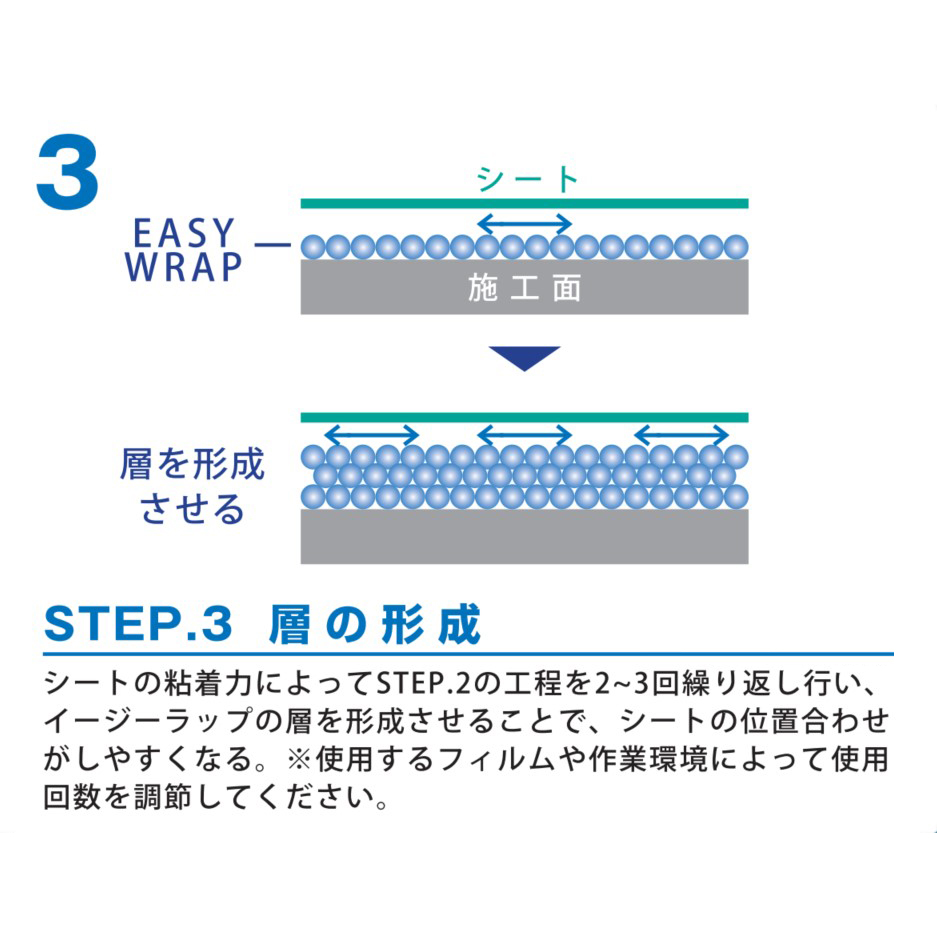 3

シート

EASY WRAP

施工面

層を形成させる

STEP.3 層の形成

シートの粘着力によってSTEP.2の工程を2~3回繰り返し行い、イージーラップの層を形成させることで、シートの位置合わせがしやすくなる。※使用するフィルムや作業環境によって使用回数を調節してください。