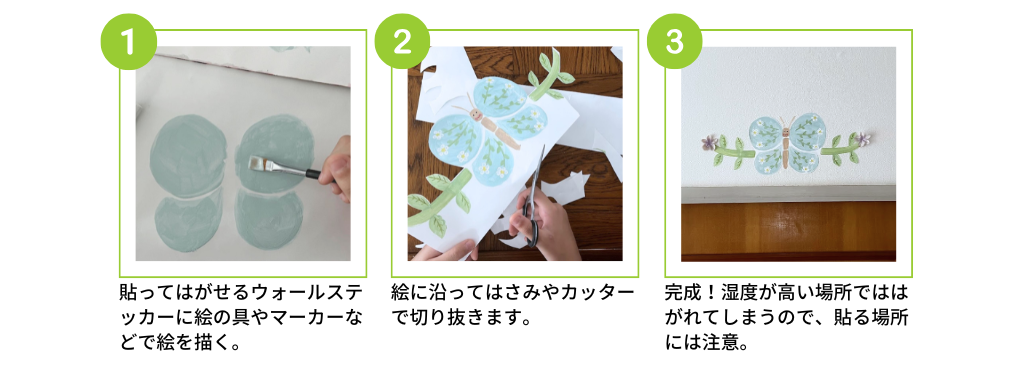 1

貼ってはがせるウォールステッカーに絵の具やマーカーなどで絵を描く。

2

絵に沿ってはさみやカッターで切り抜きます。

3

完成！湿度が高い場所でははがれてしまうので、貼る場所には注意。