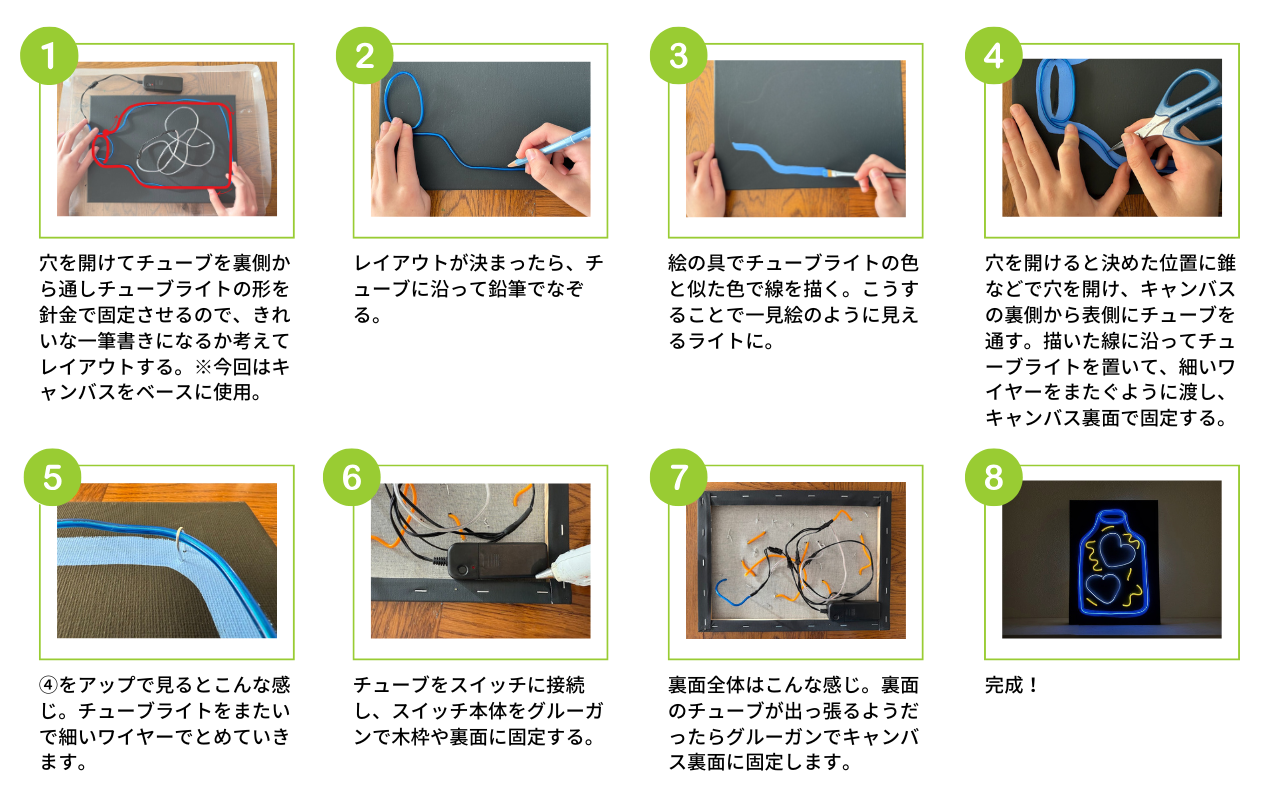 1

穴を開けてチューブを裏側から通しチューブライトの形を針金で固定させるので、きれいな一筆書きになるか考えてレイアウトする。※今回はキャンバスをベースに使用。

2

レイアウトが決まったら、チューブに沿って鉛筆でなぞる。

3

絵の具でチューブライトの色と似た色で線を描く。こうすることで一見絵のように見えるライトに。

4

穴を開けると決めた位置に錐などで穴を開け、キャンバスの裏側から表側にチューブを通す。描いた線に沿ってチューブライトを置いて、細いワイヤーをまたぐように渡し、キャンバス裏面で固定する。

5

④をアップで見るとこんな感じ。チューブライトをまたいで細いワイヤーでとめていきます。

6

チューブをスイッチに接続し、スイッチ本体をグルーガンで木枠や裏面に固定する。

7

裏面全体はこんな感じ。裏面のチューブが出っ張るようだったらグルーガンでキャンバス裏面に固定します。

8

完成！