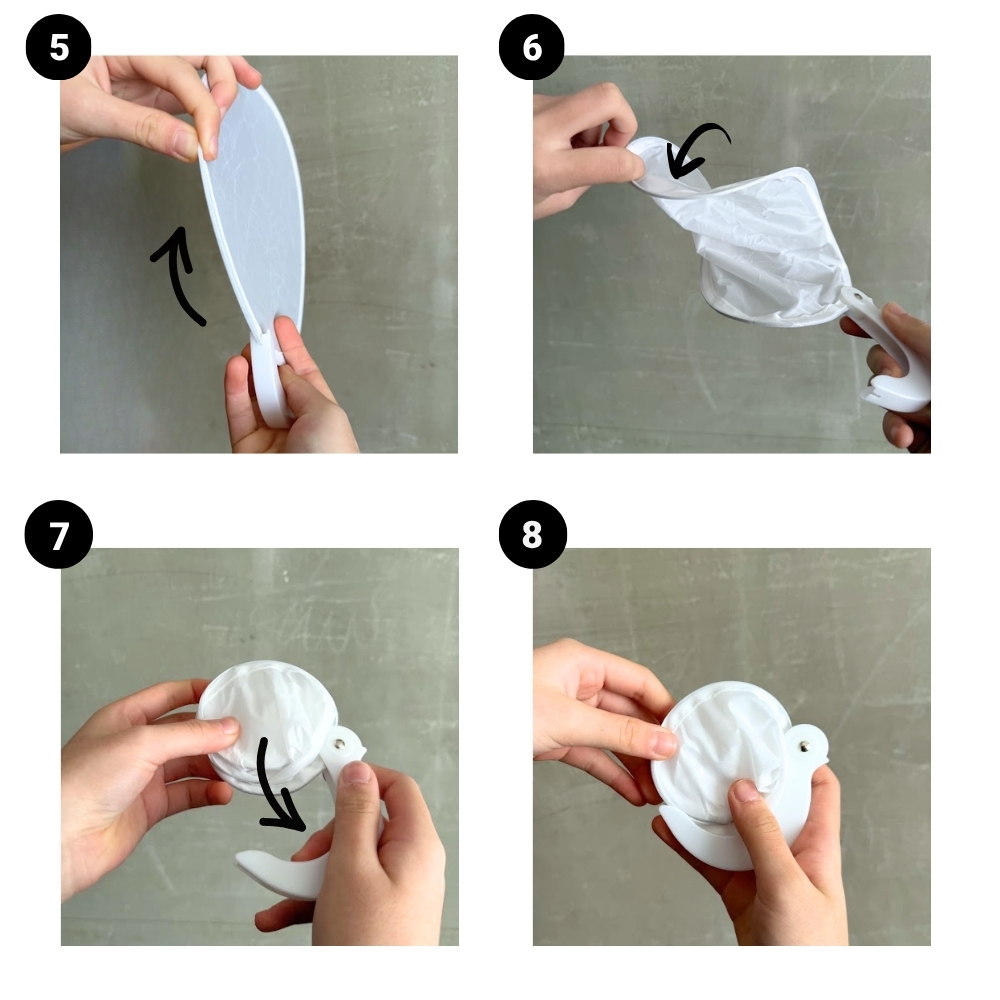 5

6

7

8