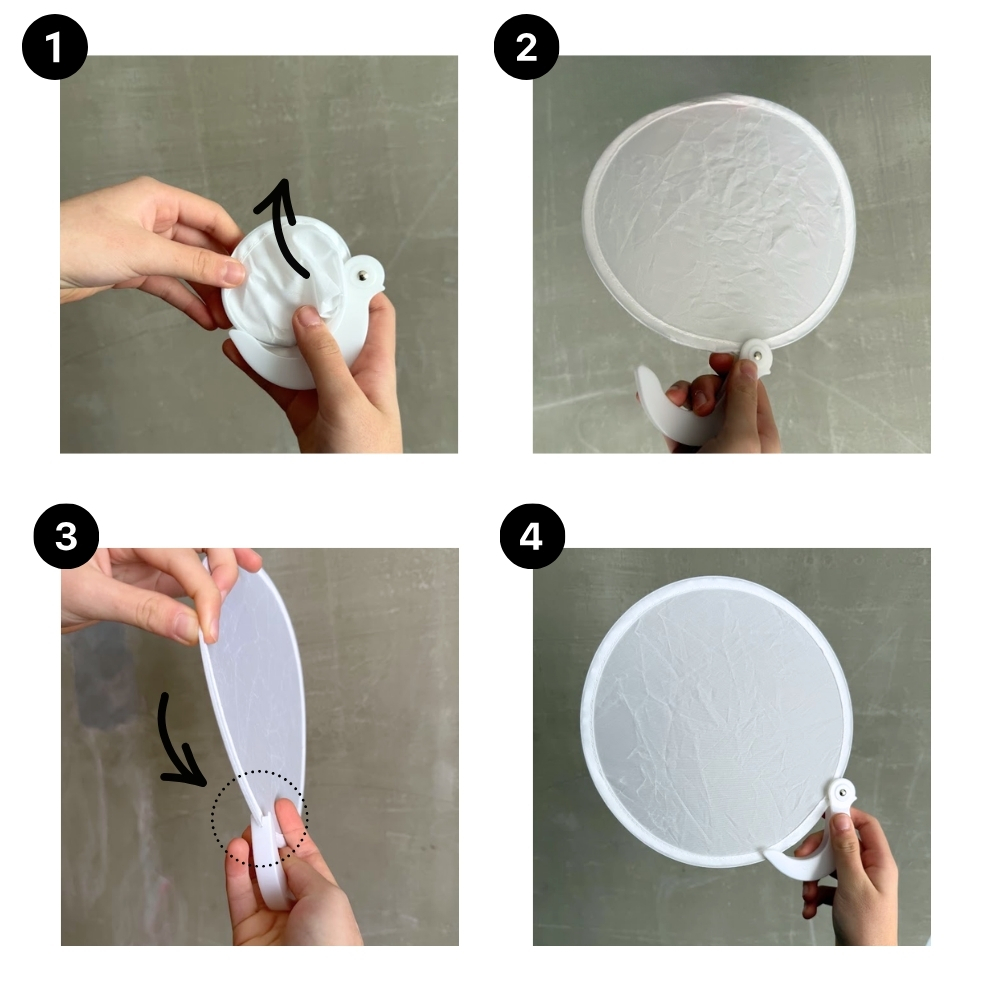 1

2

3

4