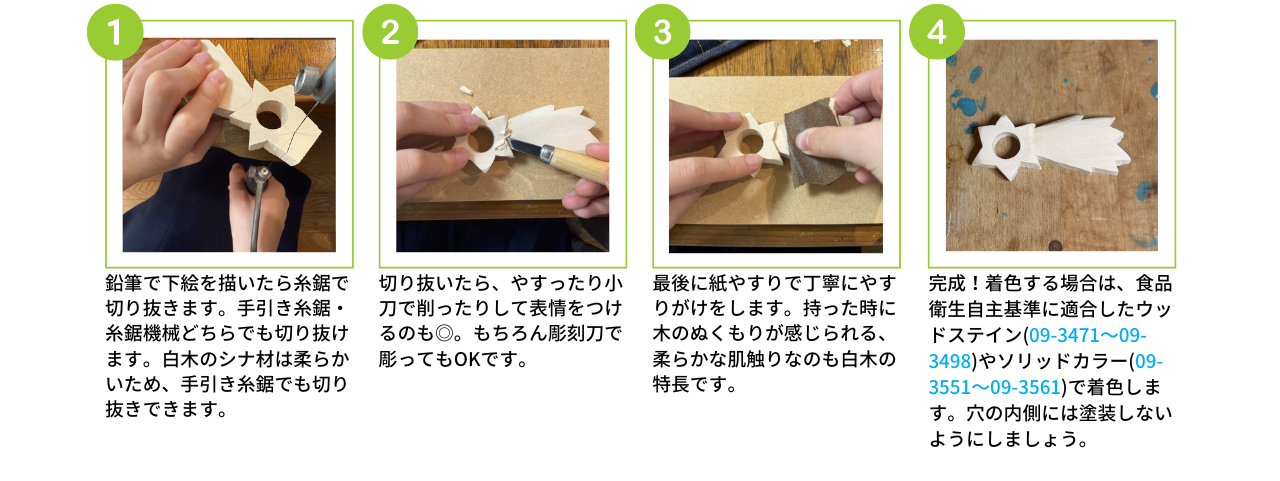 1

鉛筆で下絵を描いたら糸鋸で切り抜きます。手引き糸鋸・糸鋸機械どちらでも切り抜けます。白木のシナ材は柔らかいため、手引き糸鋸でも切り抜きできます。

2

切り抜いたら、やすったり小刀で削ったりして表情をつけるのも◎。もちろん彫刻刀で彫ってもOKです。

3

最後に紙やすりで丁寧にやすりがけをします。持った時に木のぬくもりが感じられる、柔らかな肌触りなのも白木の特長です。

4

完成！着色する場合は、食品衛生自主基準に適合したウッドステイン(09-3471〜09-3498)やソリッドカラー(09-3551〜09-3561)で着色します。穴の内側には塗装しないようにしましょう。