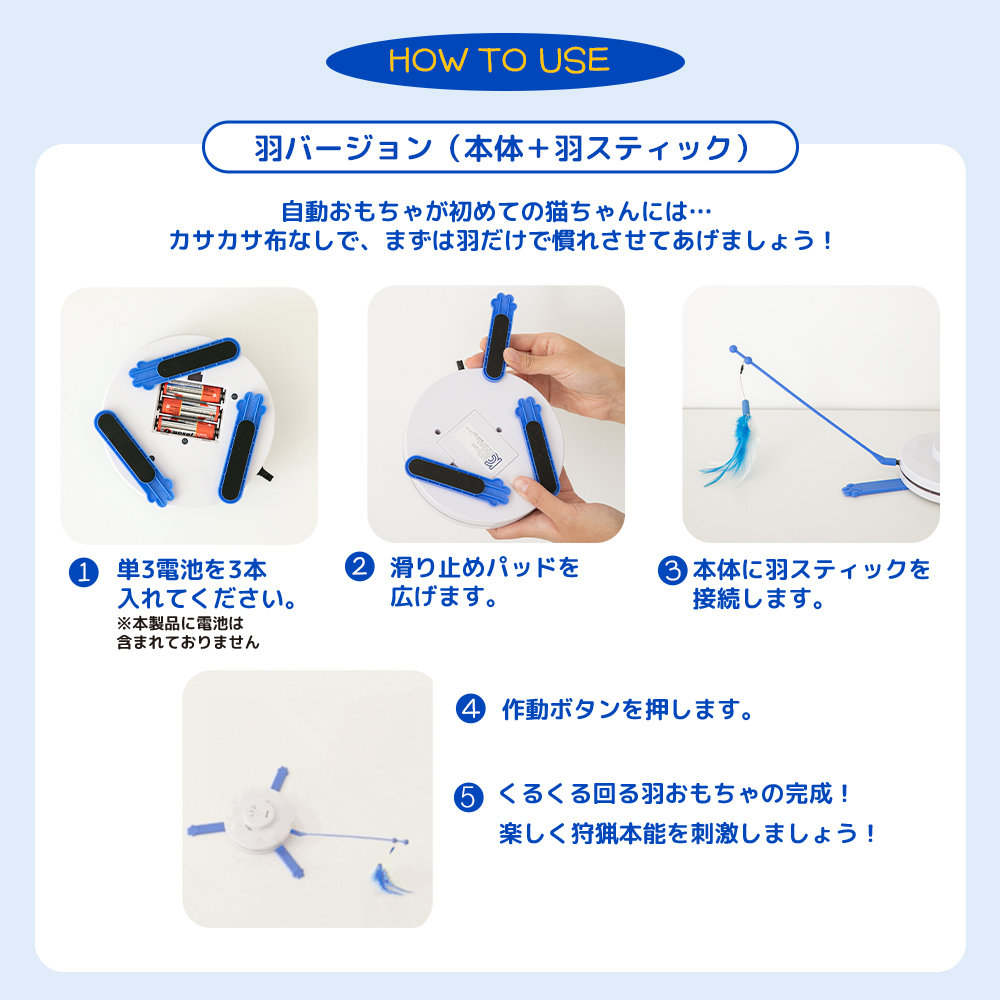 HOW TO USE

羽バージョン（本体＋羽スティック）

自動おもちゃが初めての猫ちゃんには…
カサカサ布なしで、まずは羽だけで慣れさせてあげましょう！

1 単3電池を3本入れてください。
※本製品に電池は含まれておりません

2 滑り止めパッドを広げます。

3 本体に羽スティックを接続します。

4 作動ボタンを押します。

5 くるくる回る羽おもちゃの完成！
楽しく狩猟本能を刺激しましょう！