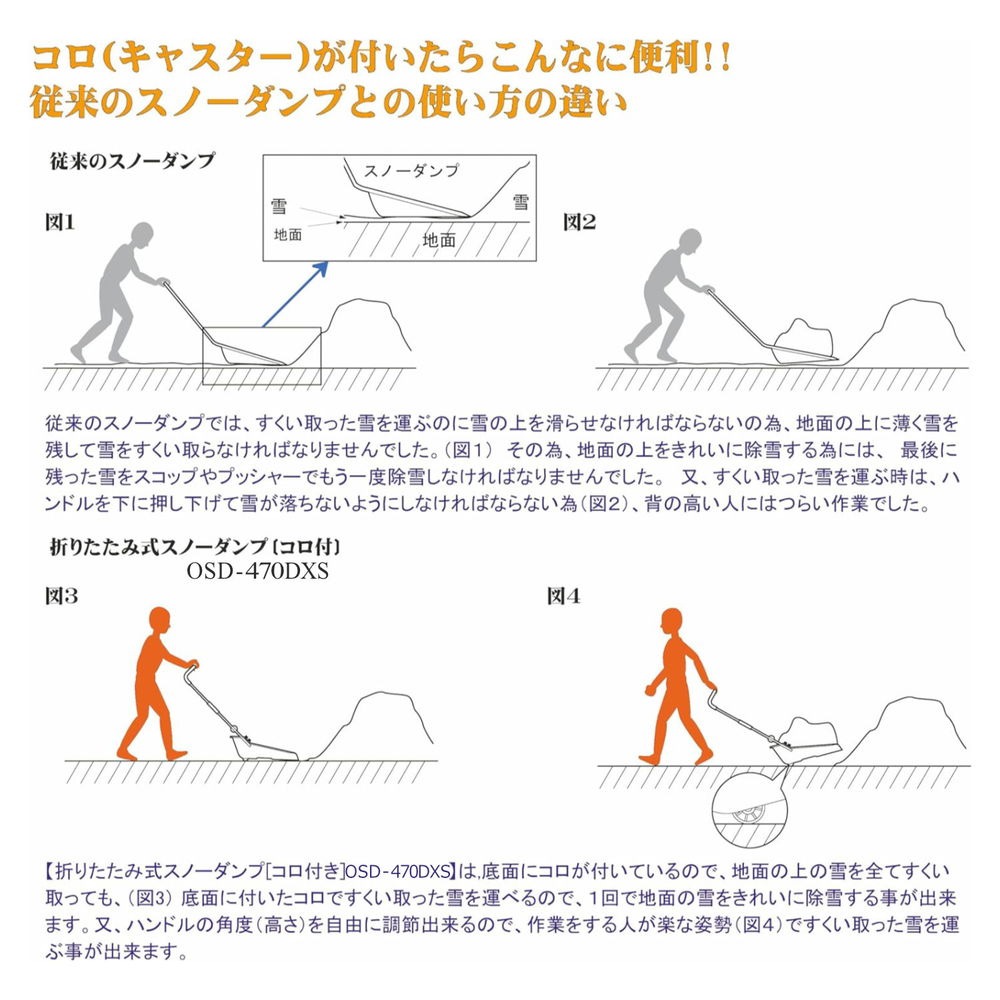 コロ(キャスター)が付いたらこんなに便利!!
従来のスノーダンプとの使い方の違い

従来のスノーダンプ

図1

スノーダンプ
雪
地面
地面
雪

図2

従来のスノーダンプでは、すくい取った雪を運ぶのに雪の上を滑らせなければならないの為、地面の上に薄く雪を残して雪をすくい取らなければなりませんでした。(図1) その為、地面の上をきれいに除雪する為には、 最後に残った雪をスコップやプッシャーでもう一度除雪しなければなりませんでした。 又、すくい取った雪を運ぶ時は、ハンドルを下に押し下げて雪が落ちないようにしなければならない為(図2)、背の高い人にはつらい作業でした。

折りたたみ式スノーダンプ〔コロ付〕
OSD-470DXS

図3

図4

【折りたたみ式スノーダンプ[コロ付き]OSD-470DXS】は,底面にコロが付いているので、地面の上の雪を全てすくい取っても、(図3) 底面に付いたコロですくい取った雪を運べるので、1回で地面の雪をきれいに除雪する事が出来ます。又、ハンドルの角度(高さ)を自由に調節出来るので、作業をする人が楽な姿勢(図4)ですくい取った雪を運ぶ事が出来ます。