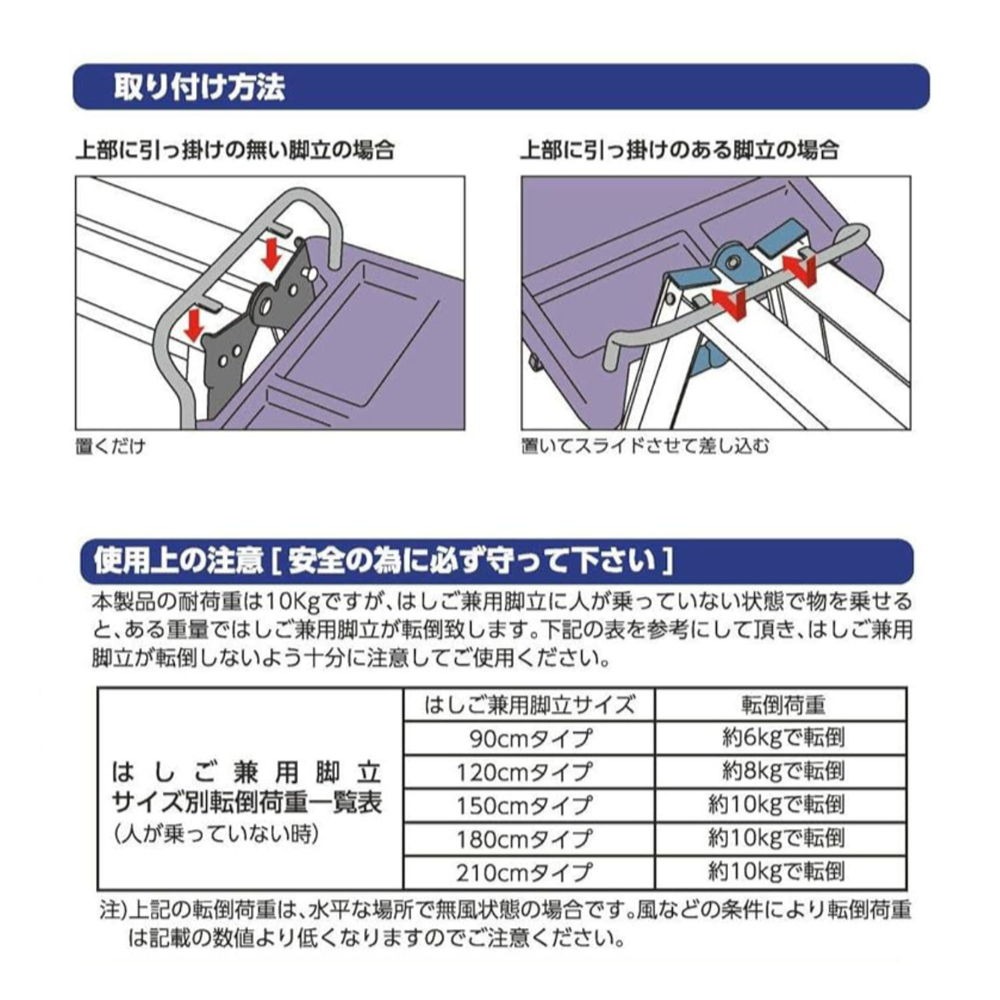 取り付け方法

上部に引っ掛けの無い脚立の場合

置くだけ

上部に引っ掛けのある脚立の場合

置いてスライドさせて差し込む

使用上の注意 [ 安全の為に必ず守って下さい ]

本製品の耐荷重は10Kgですが、はしご兼用脚立に人が乗っていない状態で物を乗せると、ある重量ではしご兼用脚立が転倒致します。下記の表を参考にして頂き、はしご兼用脚立が転倒しないよう十分に注意してご使用ください。

| はしご兼用脚立 サイズ別転倒荷重一覧表 (人が乗っていない時) | はしご兼用脚立サイズ | 転倒荷重 |
|---|---|---|
| | 90cmタイプ | 約6kgで転倒 |
| | 120cmタイプ | 約8kgで転倒 |
| | 150cmタイプ | 約10kgで転倒 |
| | 180cmタイプ | 約10kgで転倒 |
| | 210cmタイプ | 約10kgで転倒 |

注)上記の転倒荷重は、水平な場所で無風状態の場合です。風などの条件により転倒荷重は記載の数値より低くなりますのでご注意ください。