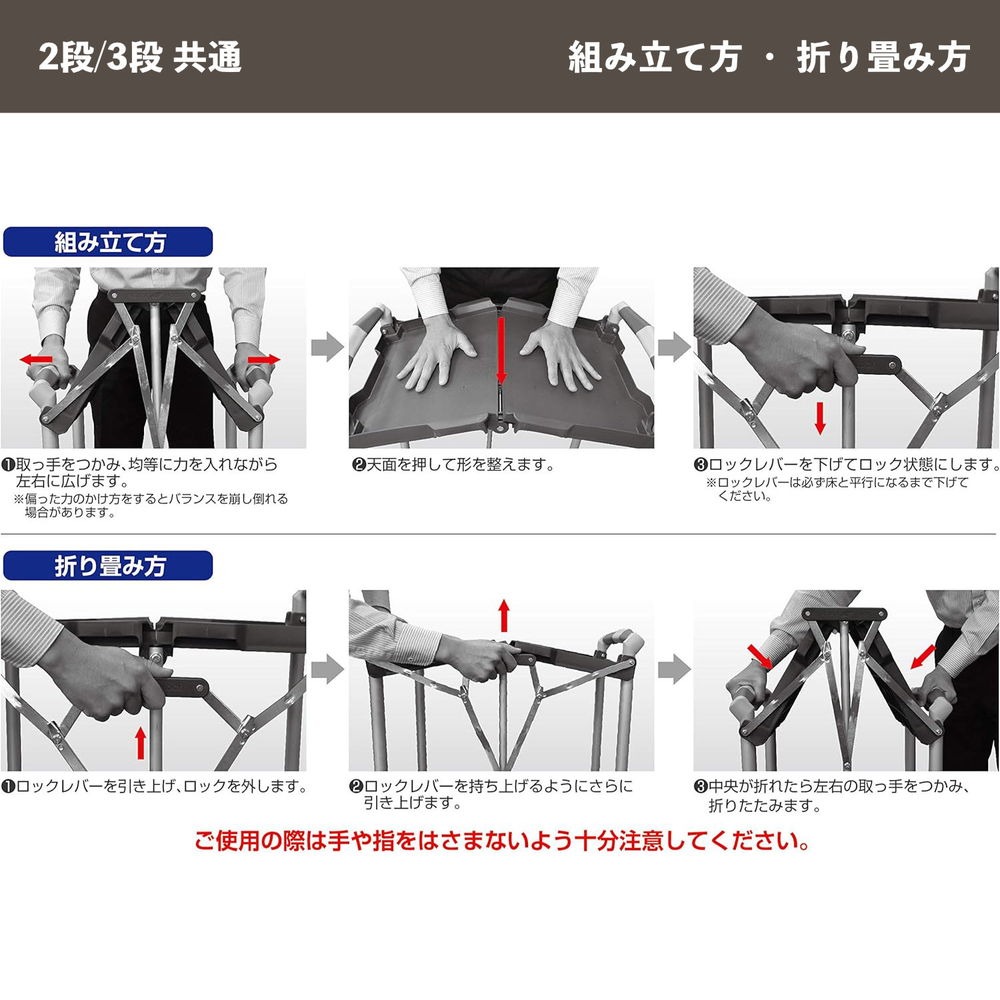 2段/3段 共通

組み立て方 ・ 折り畳み方

組み立て方

❶取っ手をつかみ、均等に力を入れながら左右に広げます。
※偏った力のかけ方をするとバランスを崩し倒れる場合があります。

❷天面を押して形を整えます。

❸ロックレバーを下げてロック状態にします。
※ロックレバーは必ず床と平行になるまで下げてください。

折り畳み方

❶ロックレバーを引き上げ、ロックを外します。

❷ロックレバーを持ち上げるようにさらに引き上げます。

❸中央が折れたら左右の取っ手をつかみ、折りたたみます。

ご使用の際は手や指をはさまないよう十分注意してください。