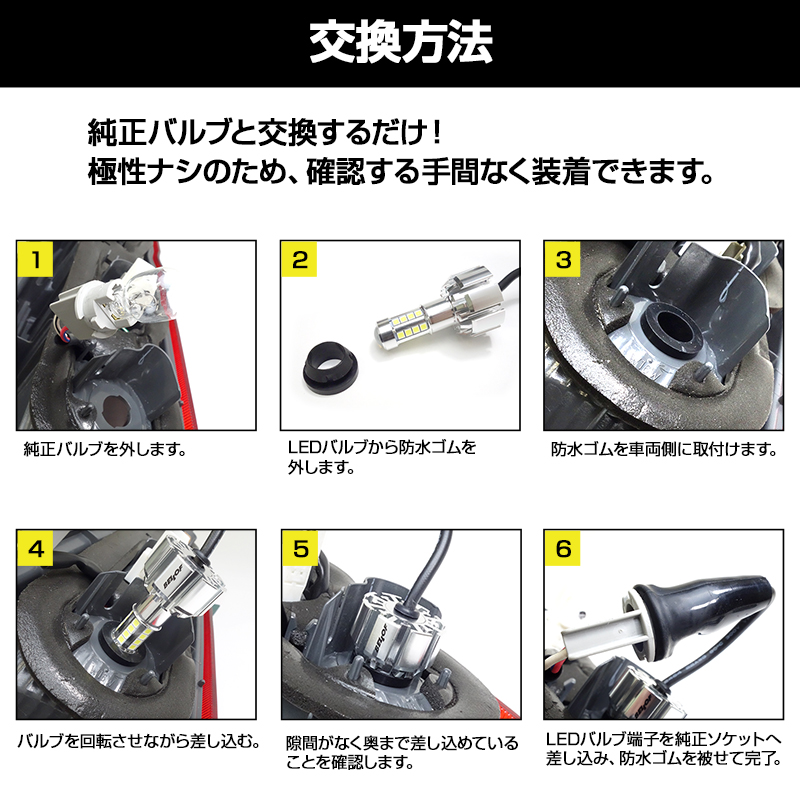 交換方法

純正バルブと交換するだけ！
極性ナシのため、確認する手間なく装着できます。

1
純正バルブを外します。

2
LEDバルブから防水ゴムを外します。

3
防水ゴムを車両側に取付けます。

4
バルブを回転させながら差し込む。

5
隙間がなく奥まで差し込めていることを確認します。

6
LEDバルブ端子を純正ソケットへ差し込み、防水ゴムを被せて完了。