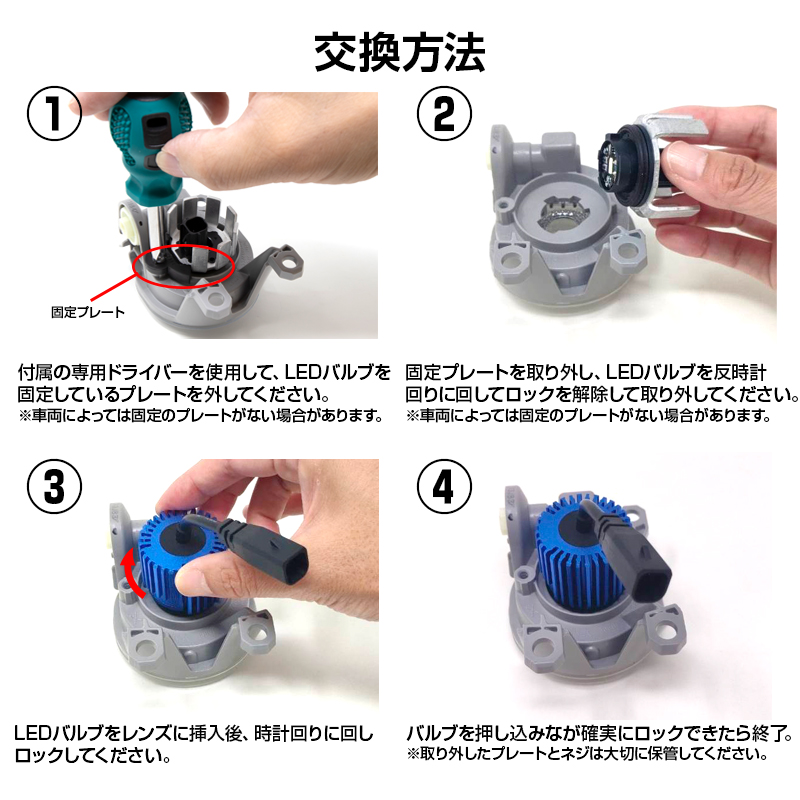 交換方法

①

固定プレート

付属の専用ドライバーを使用して、LEDバルブを固定しているプレートを外してください。
※車両によっては固定のプレートがない場合があります。

②

固定プレートを取り外し、LEDバルブを反時計回りに回してロックを解除して取り外してください。
※車両によっては固定のプレートがない場合があります。

③

LEDバルブをレンズに挿入後、時計回りに回しロックしてください。

④

バルブを押し込みなが確実にロックできたら終了。
※取り外したプレートとネジは大切に保管してください。