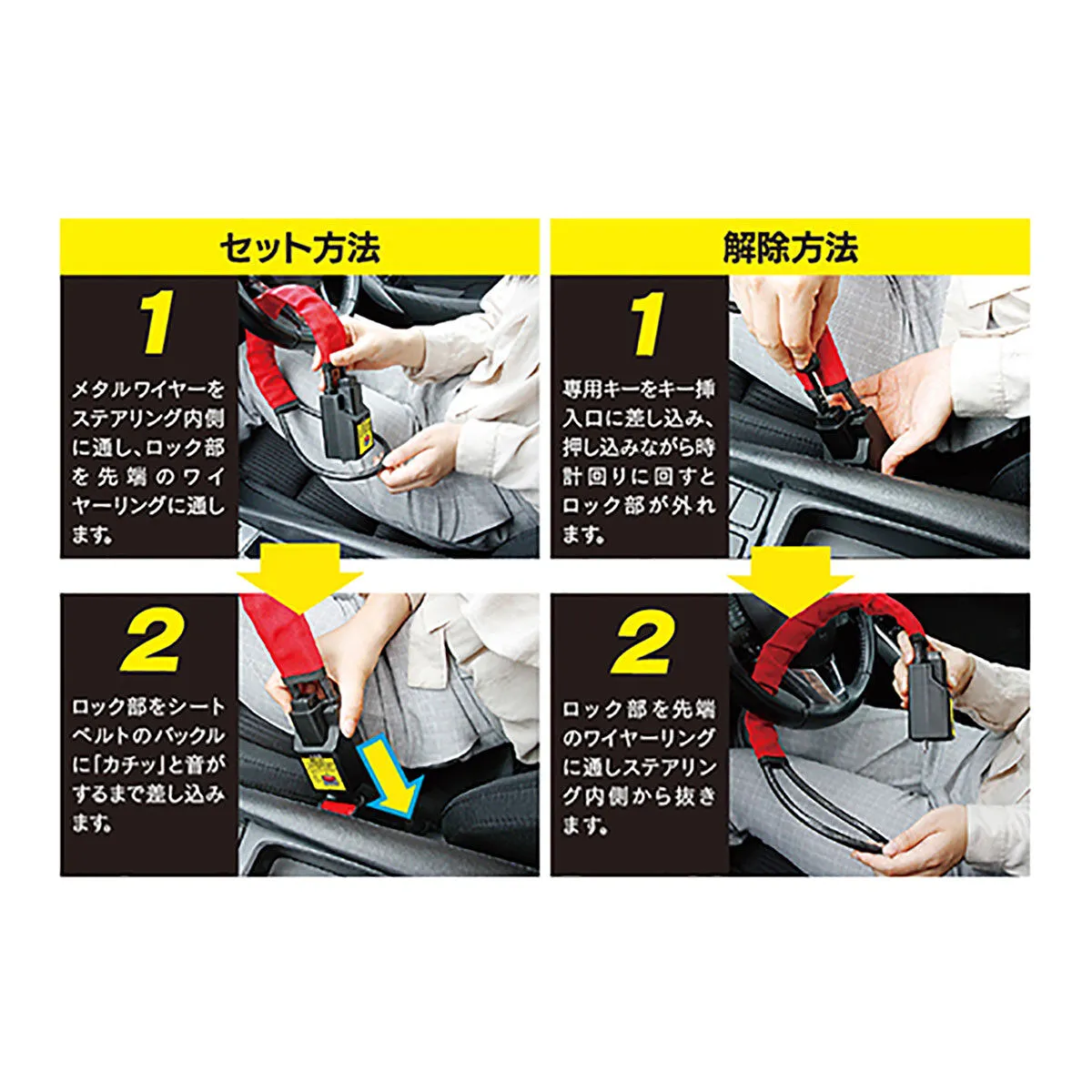 セット方法

1

メタルワイヤーをステアリング内側に通し、ロック部を先端のワイヤーリングに通します。

2

ロック部をシートベルトのバックルに「カチッ」と音がするまで差し込みます。

解除方法

1

専用キーをキー挿入口に差し込み、押し込みながら時計回りに回すとロック部が外れます。

2

ロック部を先端のワイヤーリングに通しステアリング内側から抜きます。