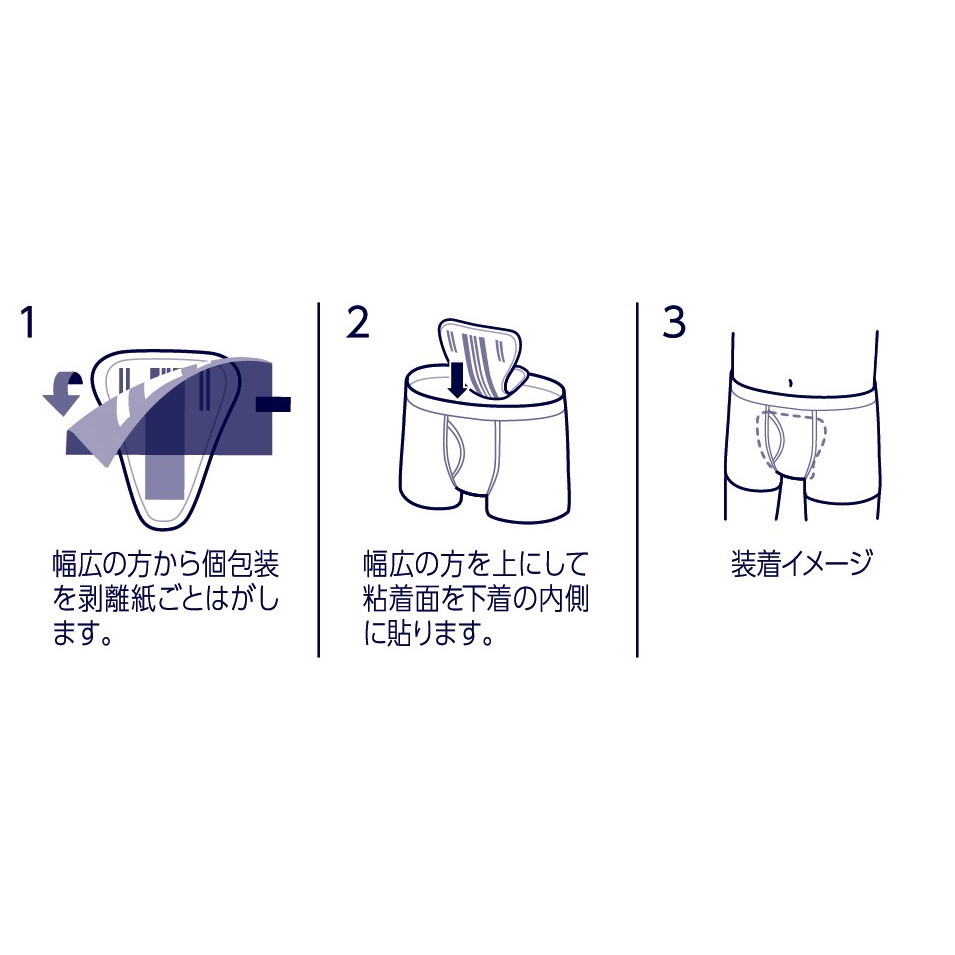 1

幅広の方から個包装を剥離紙ごとはがします。

2

幅広の方を上にして粘着面を下着の内側に貼ります。

3

装着イメージ