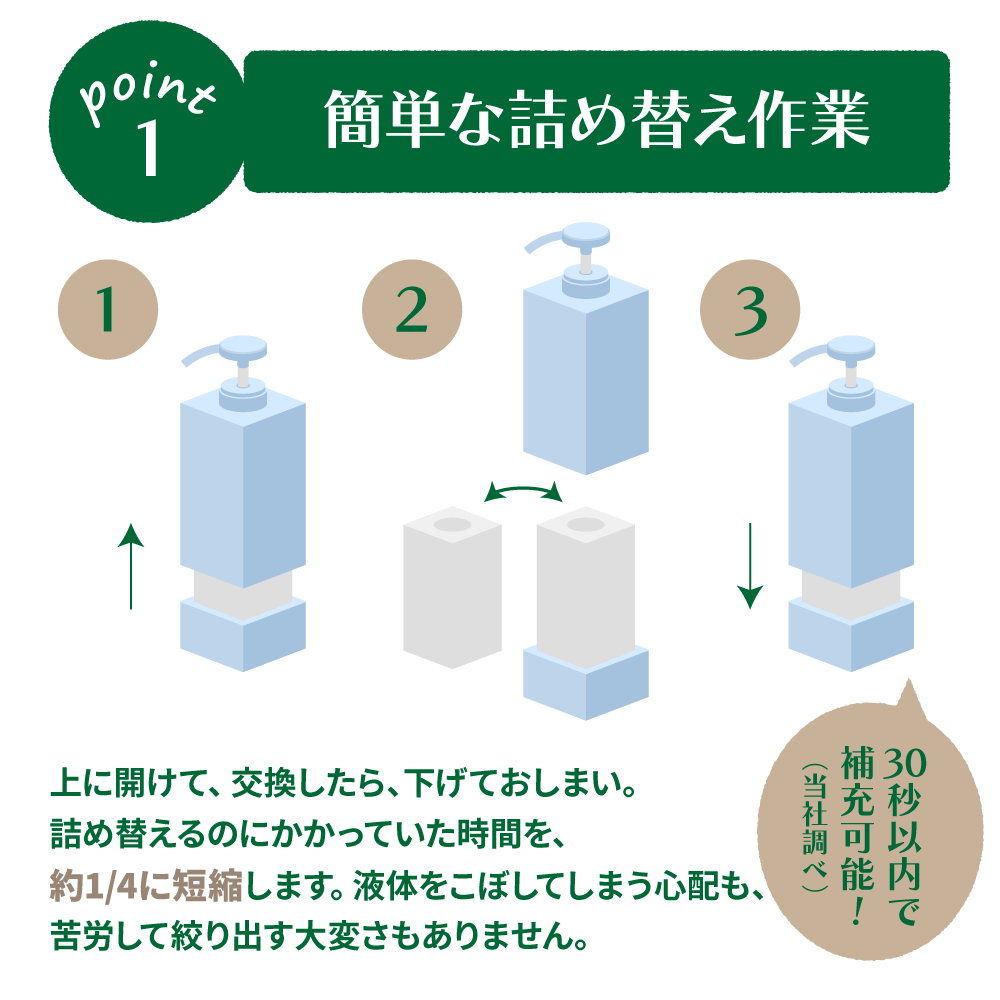 point
1

簡単な詰め替え作業

1

2

3

上に開けて、交換したら、下げておしまい。
詰め替えるのにかかっていた時間を、
約1/4に短縮します。液体をこぼしてしまう心配も、
苦労して絞り出す大変さもありません。

30秒以内で
補充可能!
(当社調べ)