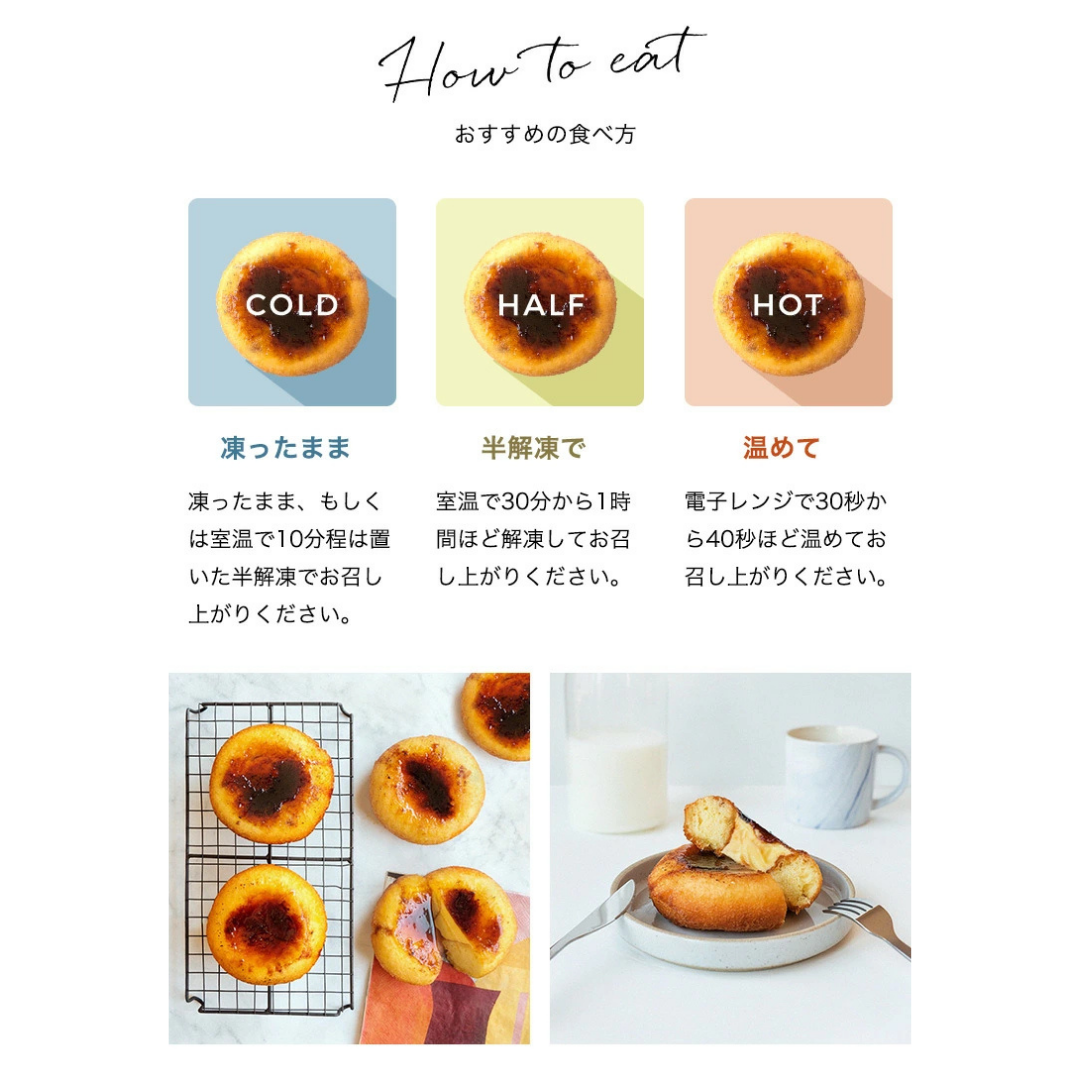 How to eat

おすすめの食べ方

COLD

凍ったまま

凍ったまま、もしくは室温で10分程は置いた半解凍でお召し上がりください。

HALF

半解凍で

室温で30分から1時間ほど解凍してお召し上がりください。

HOT

温めて

電子レンジで30秒から40秒ほど温めてお召し上がりください。